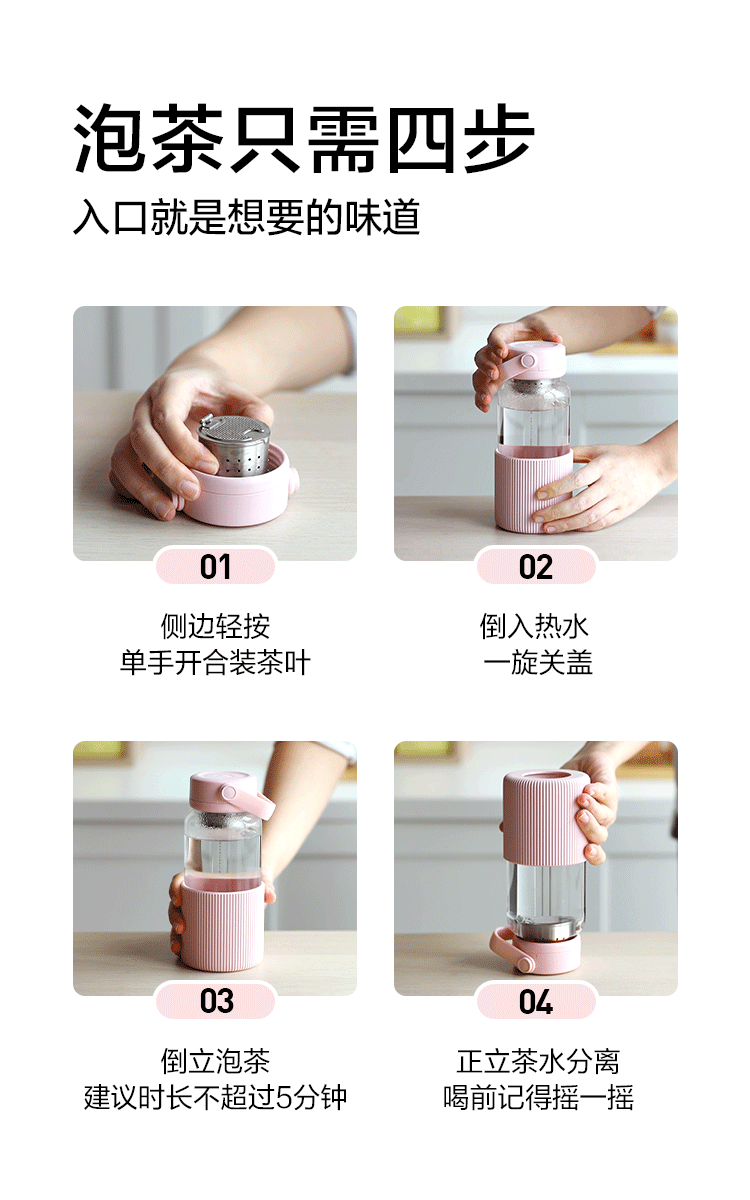 泡茶只需四步
入口就是想要的味道

01
侧边轻按
单手开合装茶叶

02
倒入热水
一旋关盖

03
倒立泡茶
建议时长不超过5分钟

04
正立茶水分离
喝前记得摇一摇