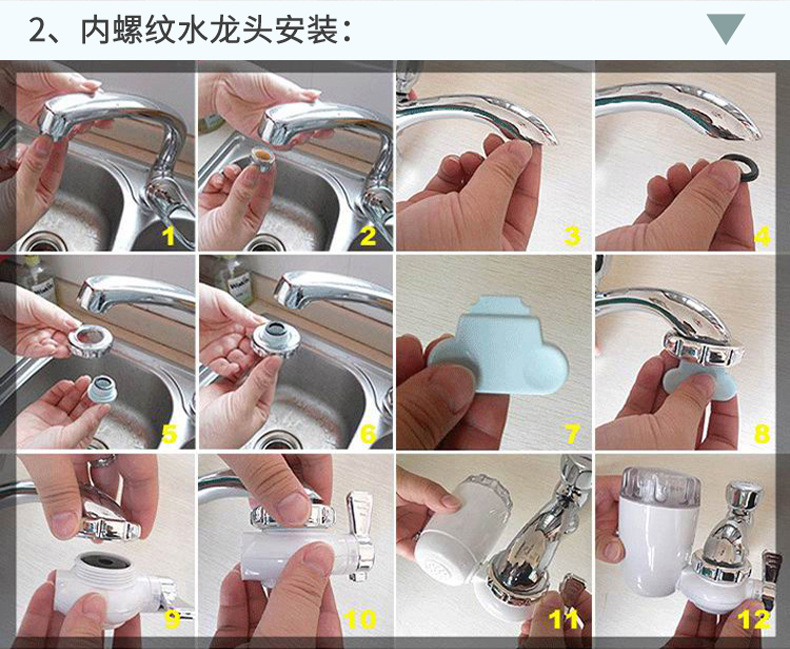 2、内螺纹水龙头安装：

1
2
3
4
5
6
7
8
9
10
11
12