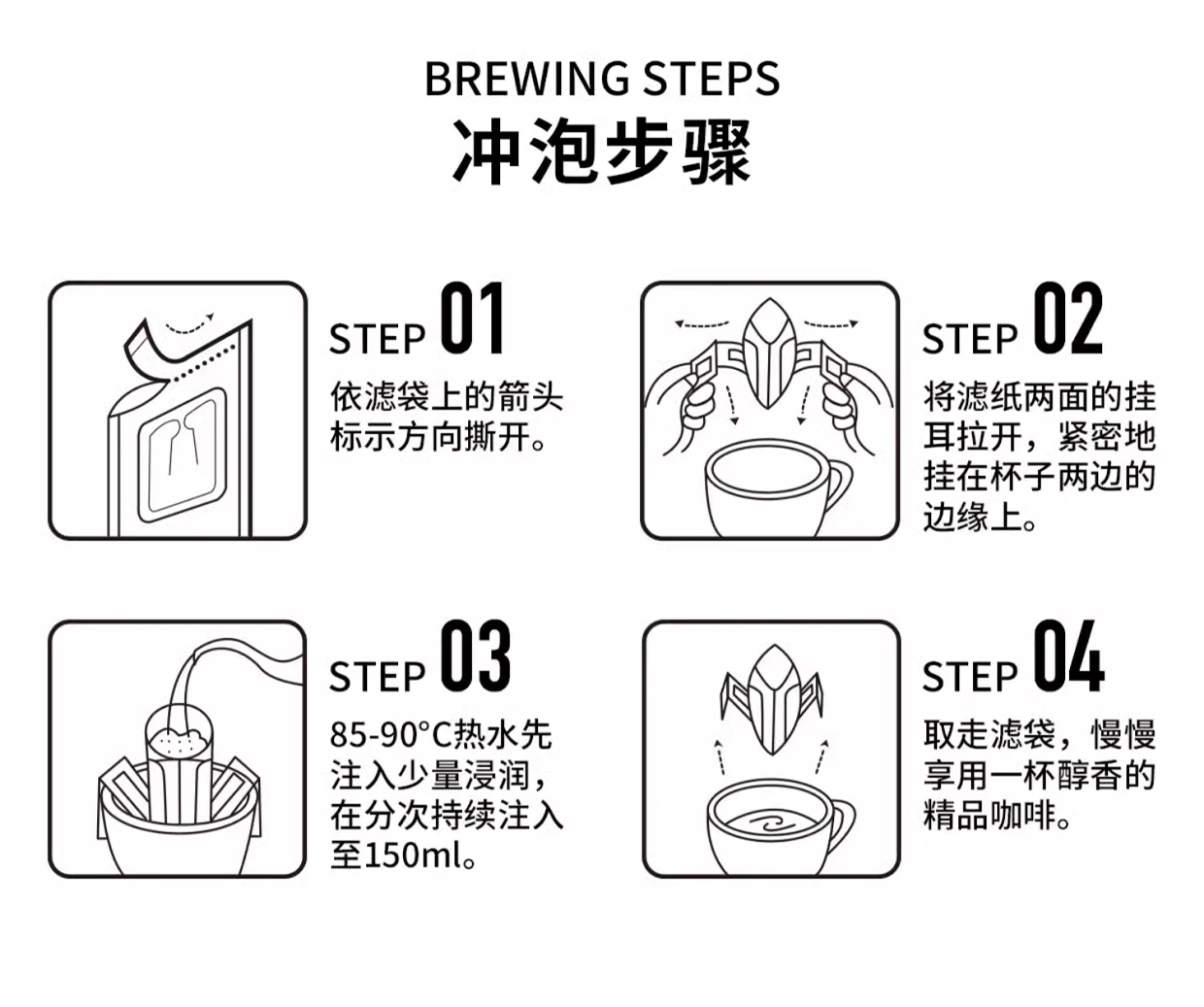 BREWING STEPS
冲泡步骤

STEP 01
依滤袋上的箭头标示方向撕开。

STEP 02
将滤纸两面的挂耳拉开，紧密地挂在杯子两边的边缘上。

STEP 03
85-90°C热水先注入少量浸润，在分次持续注入至150ml。

STEP 04
取走滤袋，慢慢享用一杯醇香的精品咖啡。