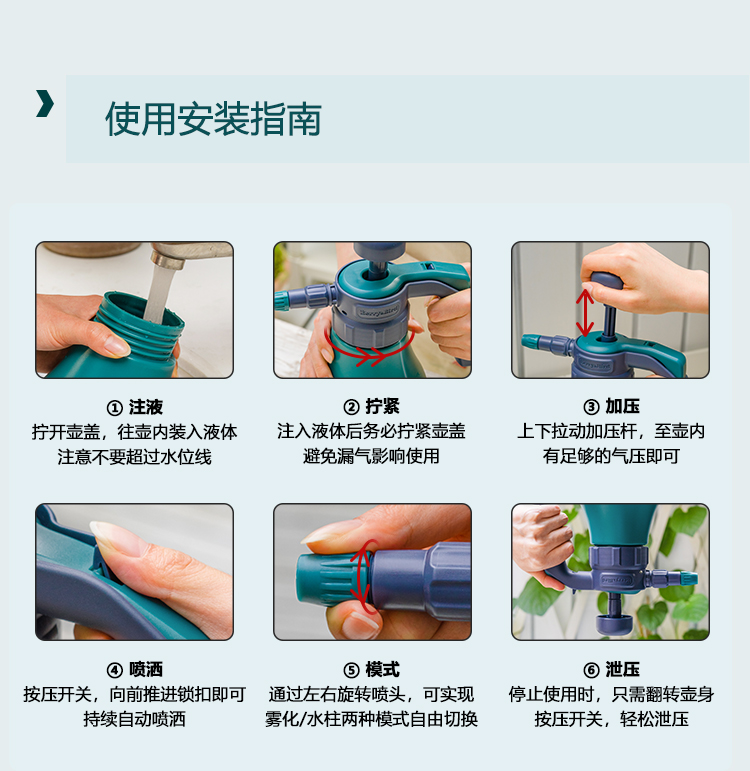 使用安装指南

① 注液
拧开壶盖，往壶内装入液体
注意不要超过水位线

② 拧紧
注入液体后务必拧紧壶盖
避免漏气影响使用

③ 加压
上下拉动加压杆，至壶内
有足够的气压即可

④ 喷洒
按压开关，向前推进锁扣即可
持续自动喷洒

⑤ 模式
通过左右旋转喷头，可实现
雾化/水柱两种模式自由切换

⑥ 泄压
停止使用时，只需翻转壶身
按压开关，轻松泄压