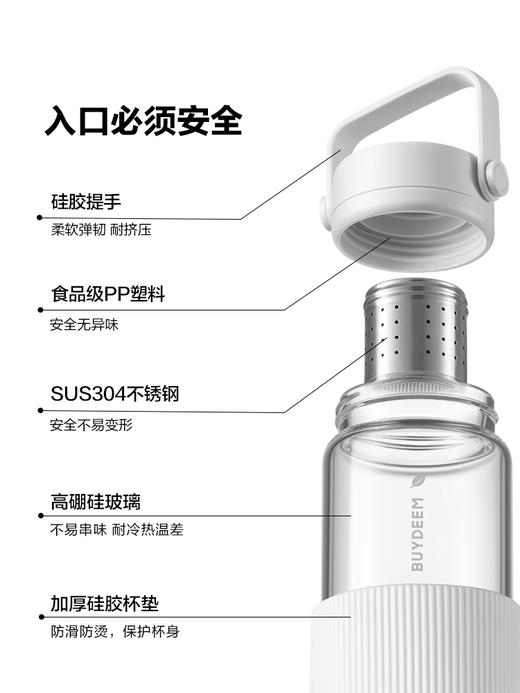 入口必须安全

硅胶提手
柔软弹韧 耐挤压

食品级PP塑料
安全无异味

SUS304不锈钢
安全不易变形

高硼硅玻璃
不易串味 耐冷热温差

加厚硅胶杯垫
防滑防烫，保护杯身

BUYDEEM