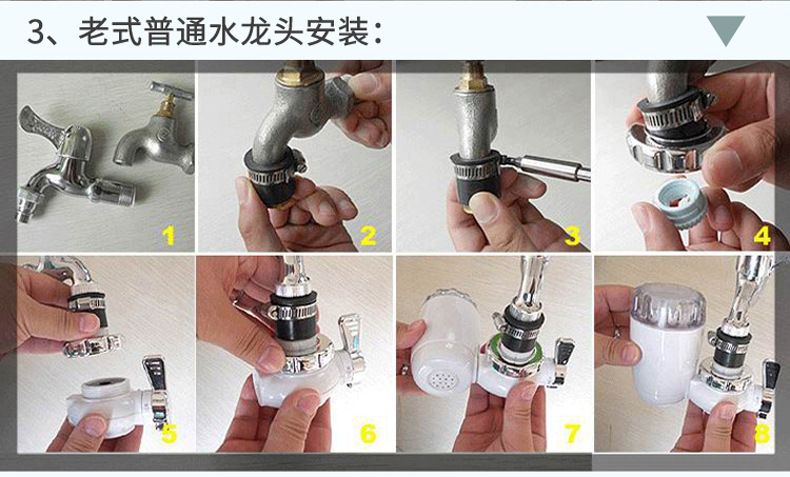 3、老式普通水龙头安装：

1

2

3

4

5

6

7

8