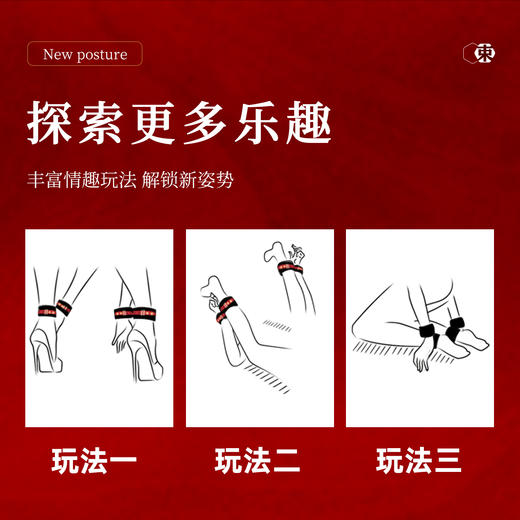 New posture

東

探索更多乐趣

丰富情趣玩法 解锁新姿势

玩法一

玩法二

玩法三