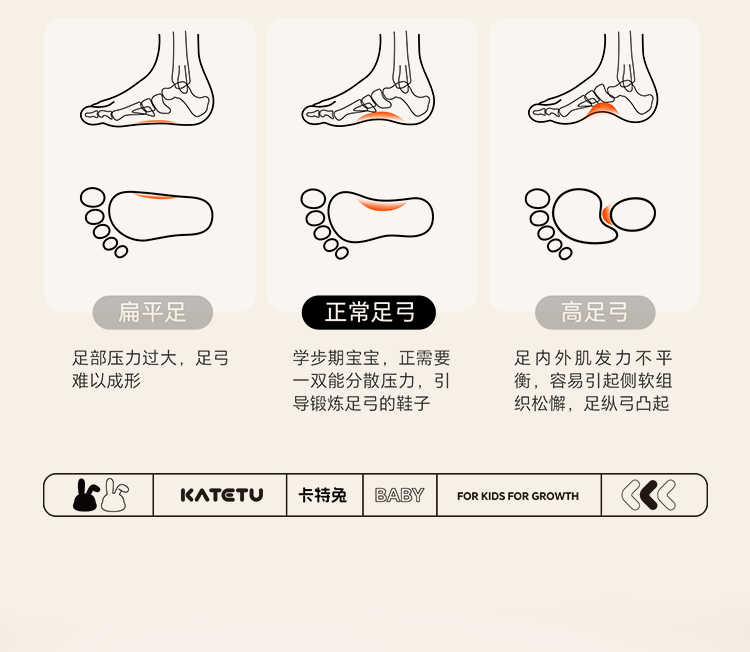 扁平足

足部压力过大，足弓难以成形

正常足弓

学步期宝宝，正需要一双能分散压力，引导锻炼足弓的鞋子

高足弓

足内外肌发力不平衡，容易引起侧软组织松懈，足纵弓凸起

KATETU

卡特兔

BABY

FOR KIDS FOR GROWTH