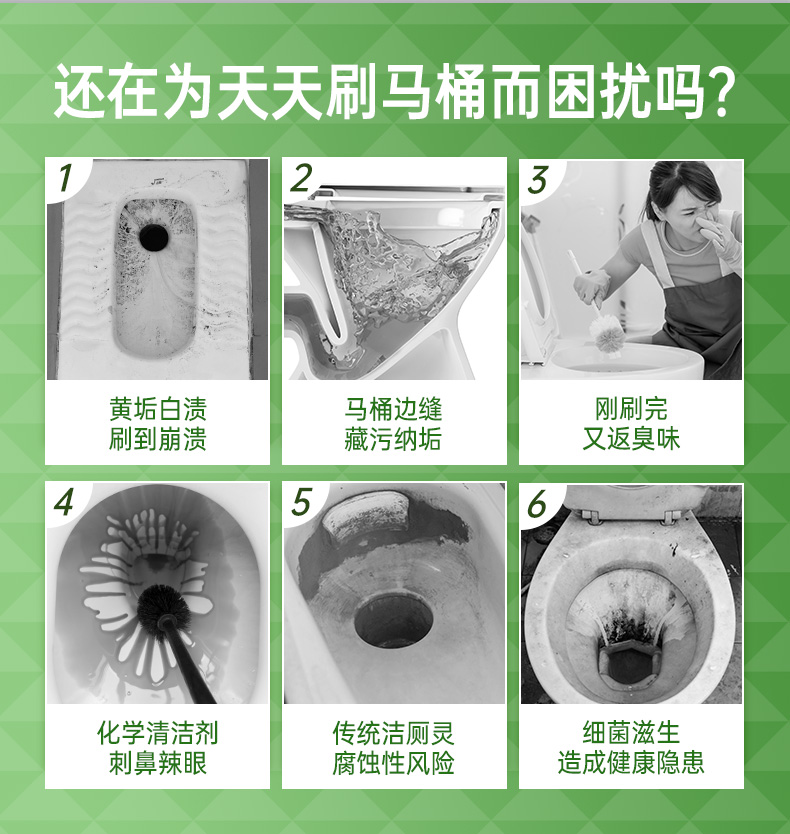 还在为天天刷马桶而困扰吗?

1
黄垢白渍
刷到崩溃

2
马桶边缝
藏污纳垢

3
刚刷完
又返臭味

4
化学清洁剂
刺鼻辣眼

5
传统洁厕灵
腐蚀性风险

6
细菌滋生
造成健康隐患