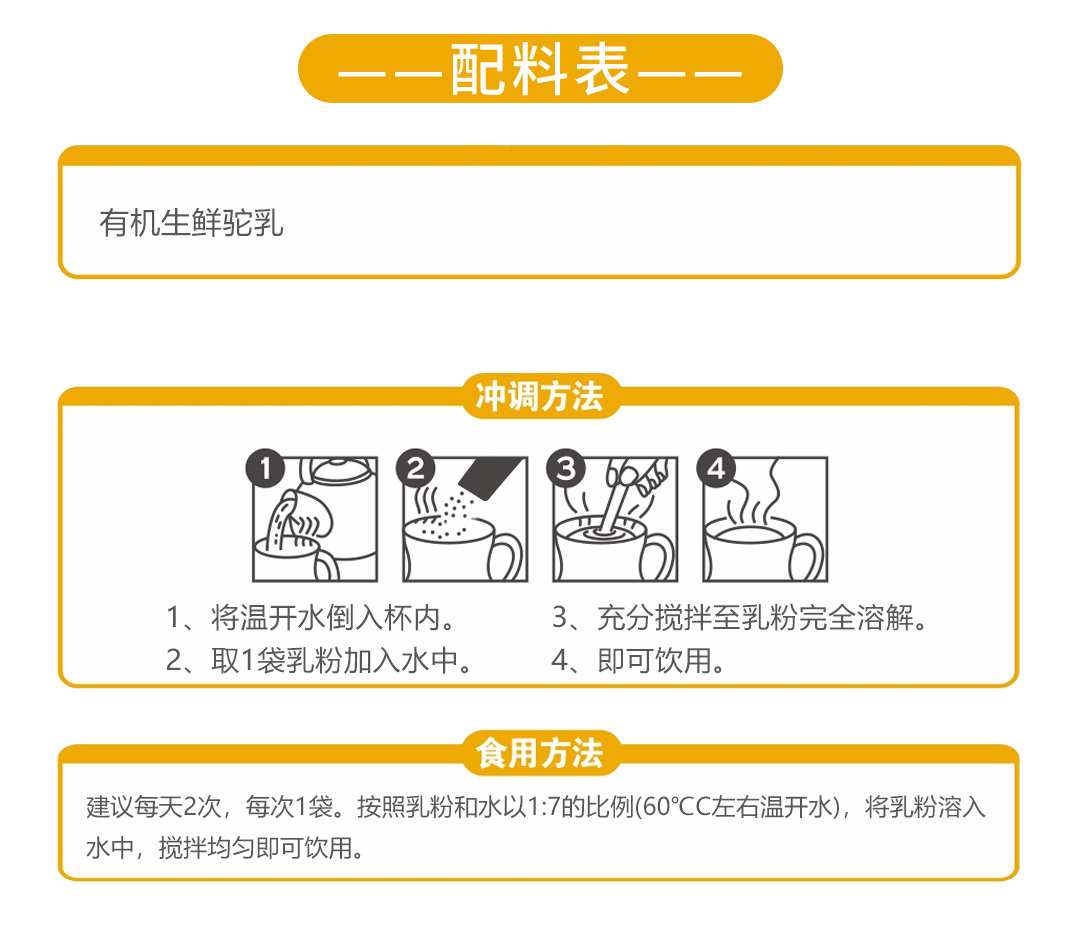 ——配料表——

有机生鲜驼乳

冲调方法

1

2

3

4

1、将温开水倒入杯内。

2、取1袋乳粉加入水中。

3、充分搅拌至乳粉完全溶解。

4、即可饮用。

食用方法

建议每天2次，每次1袋。按照乳粉和水以1:7的比例(60℃C左右温开水)，将乳粉溶入水中，搅拌均匀即可饮用。