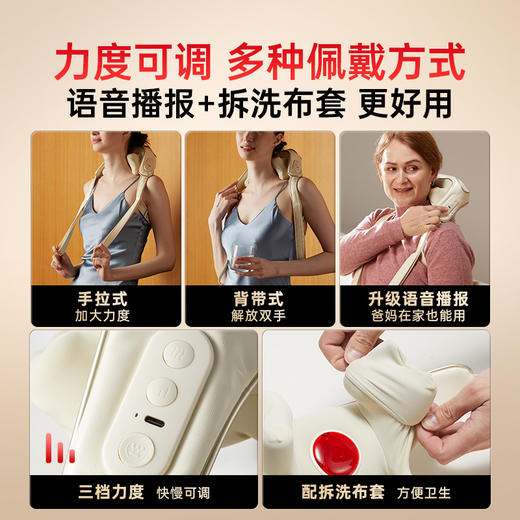 力度可调 多种佩戴方式
语音播报+拆洗布套 更好用

手拉式
加大力度

背带式
解放双手

升级语音播报
爸妈在家也能用

三档力度 快慢可调

配拆洗布套 方便卫生