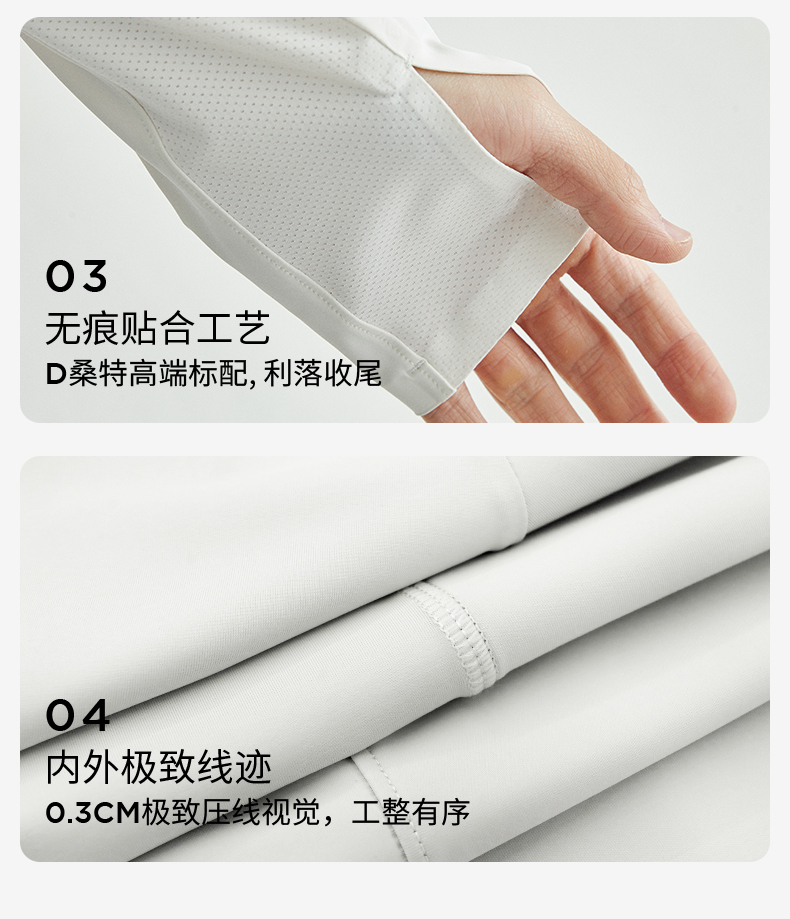 03
无痕贴合工艺
D桑特高端标配, 利落收尾

04
内外极致线迹
0.3CM极致压线视觉，工整有序