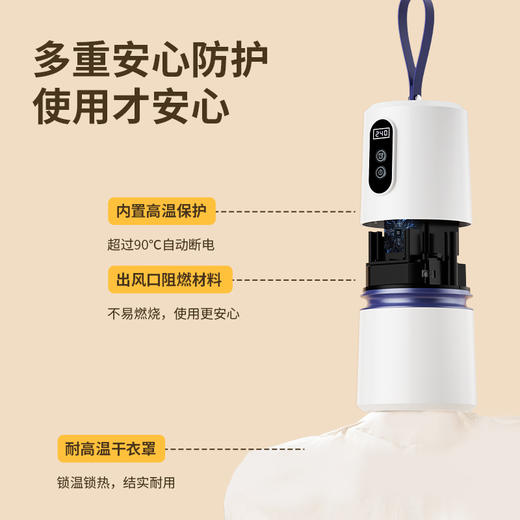 多重安心防护
使用才安心

240

内置高温保护
超过90°C自动断电

出风口阻燃材料
不易燃烧，使用更安心

耐高温干衣罩
锁温锁热，结实耐用