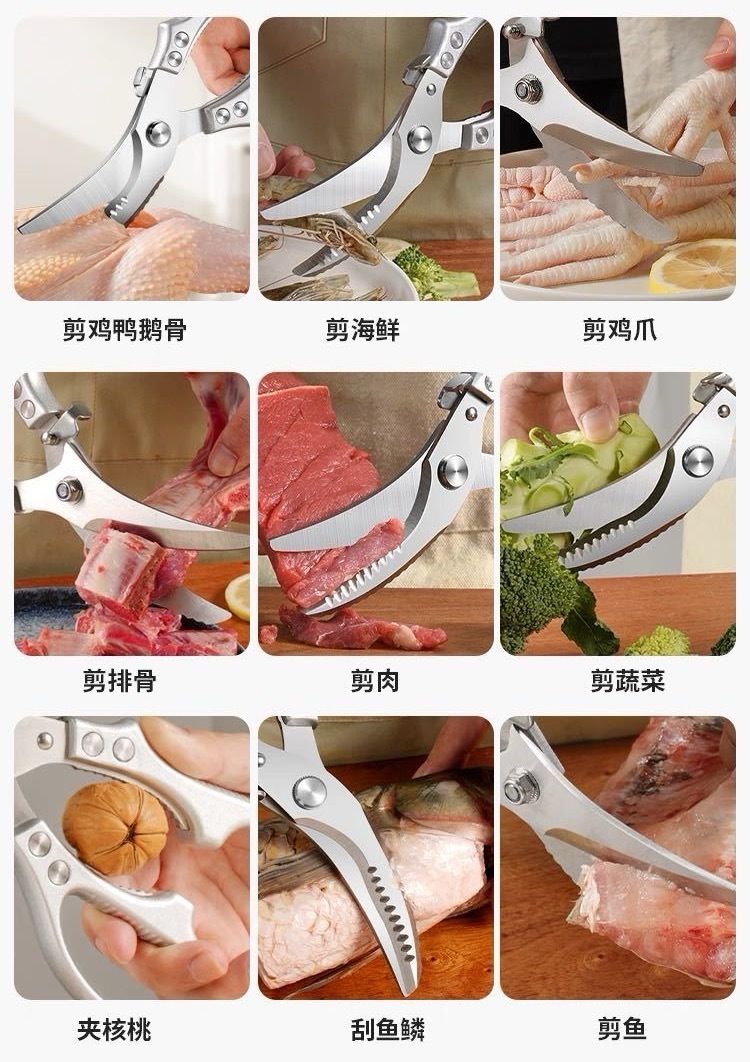 剪鸡鸭鹅骨

剪海鲜

剪鸡爪

剪排骨

剪肉

剪蔬菜

夹核桃

刮鱼鳞

剪鱼