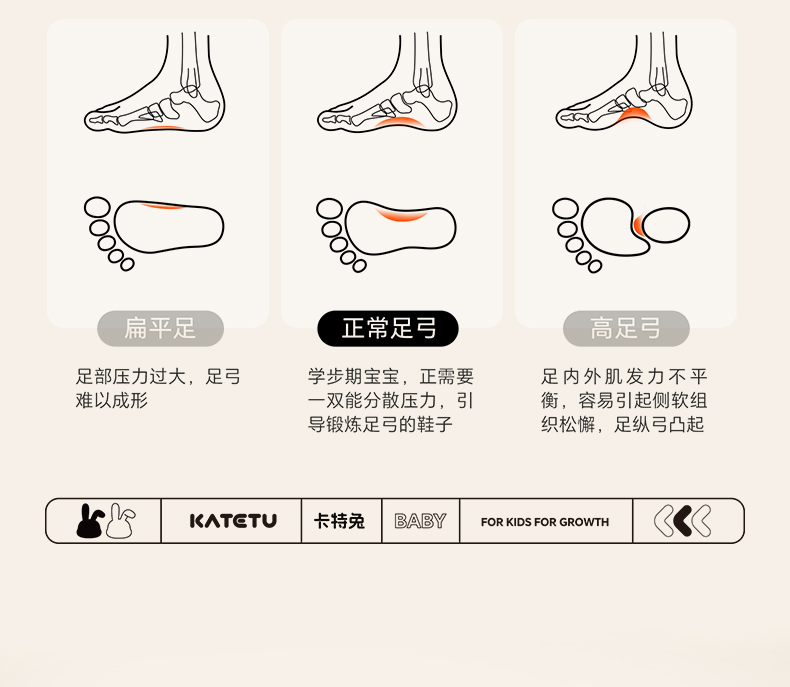 扁平足

足部压力过大，足弓难以成形

正常足弓

学步期宝宝，正需要一双能分散压力，引导锻炼足弓的鞋子

高足弓

足内外肌发力不平衡，容易引起侧软组织松懈，足纵弓凸起

KATETU 卡特兔 BABY FOR KIDS FOR GROWTH