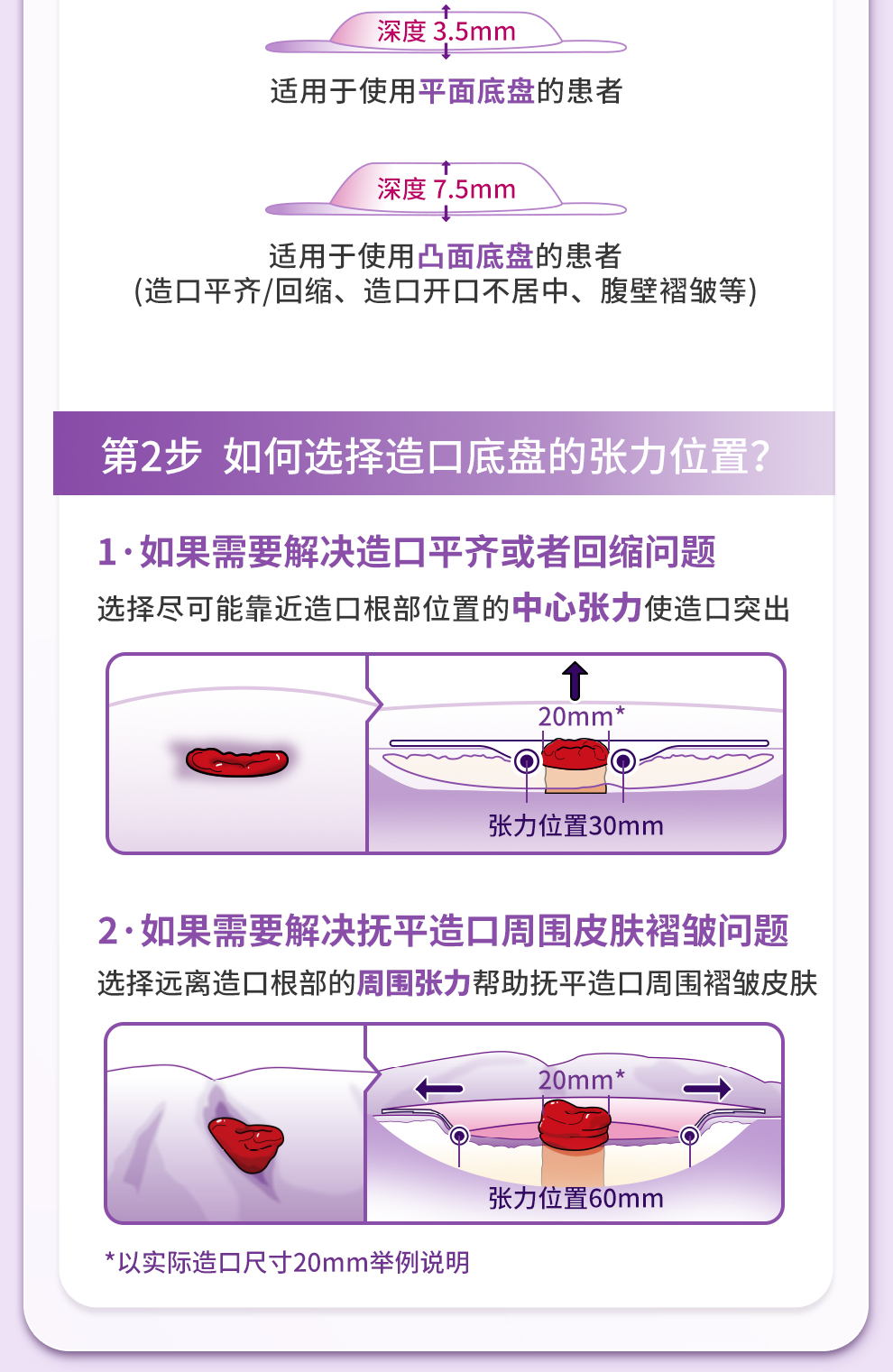 深度 3.5mm

适用于使用平面底盘的患者

深度 7.5mm

适用于使用凸面底盘的患者
(造口平齐/回缩、造口开口不居中、腹壁褶皱等)

第2步 如何选择造口底盘的张力位置?

1·如果需要解决造口平齐或者回缩问题

选择尽可能靠近造口根部位置的中心张力使造口突出

20mm*

张力位置30mm

2·如果需要解决抚平造口周围皮肤褶皱问题

选择远离造口根部的周围张力帮助抚平造口周围褶皱皮肤

20mm*

张力位置60mm

*以实际造口尺寸20mm举例说明