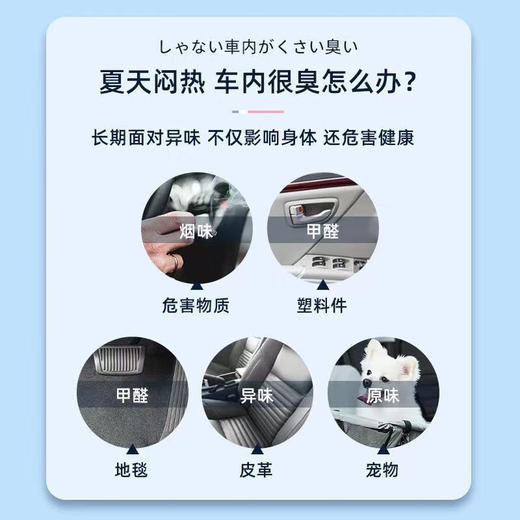 しゃない車内がくさい臭い

夏天闷热 车内很臭怎么办?

长期面对异味 不仅影响身体 还危害健康

烟味

危害物质

甲醛

塑料件

甲醛

地毯

异味

皮革

原味

宠物