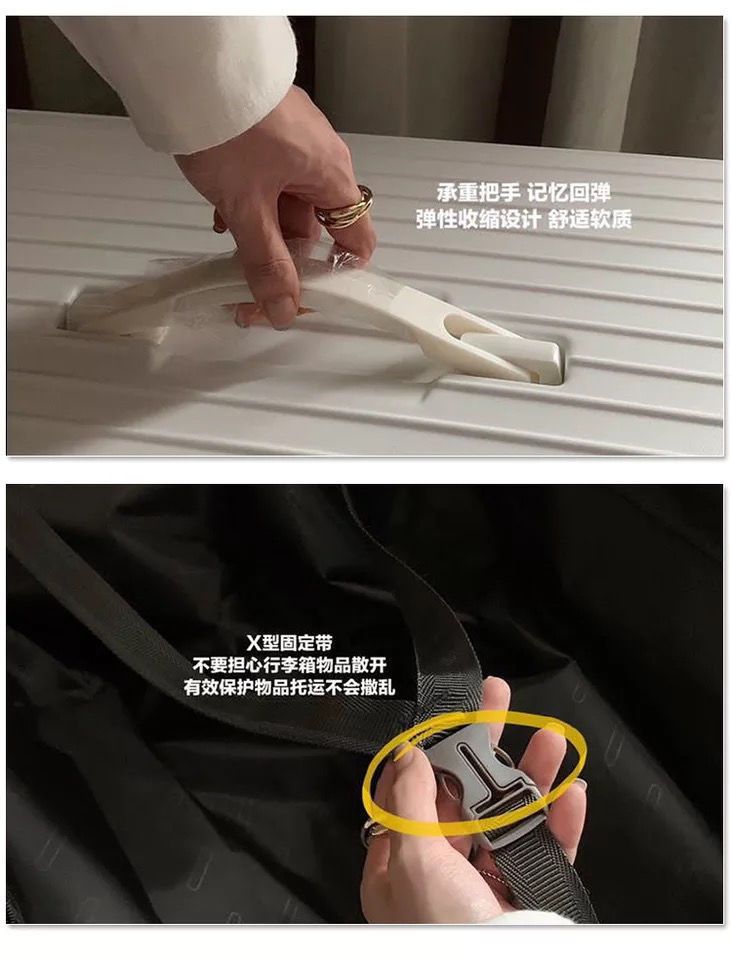 承重把手 记忆回弹
弹性收缩设计 舒适软质

X型固定带
不要担心行李箱物品散开
有效保护物品托运不会撒乱