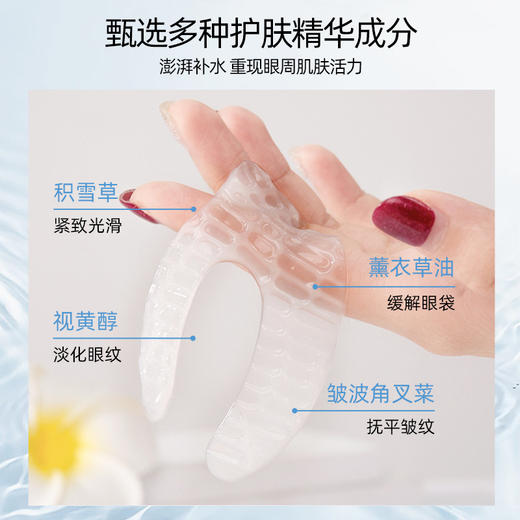 甄选多种护肤精华成分

澎湃补水 重现眼周肌肤活力

积雪草

紧致光滑

薰衣草油

缓解眼袋

视黄醇

淡化眼纹

皱波角叉菜

抚平皱纹