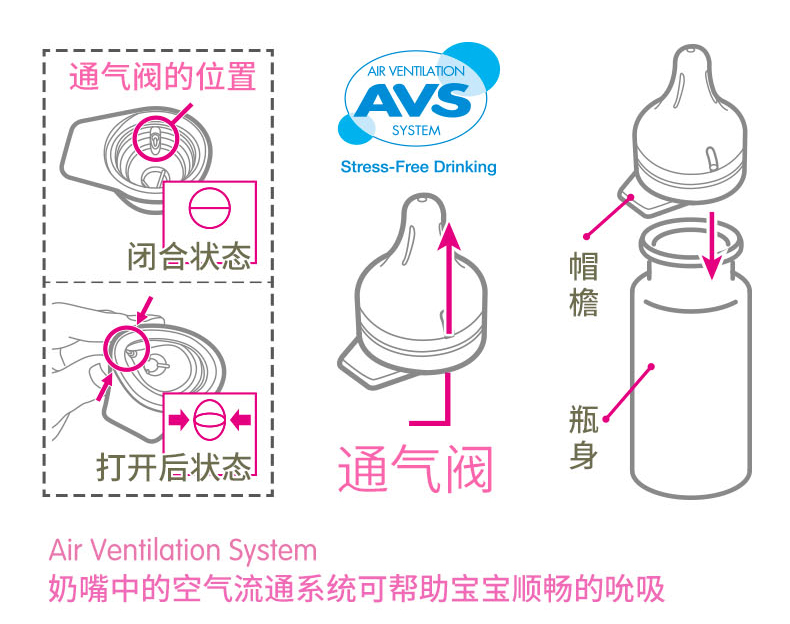 通气阀的位置

闭合状态

打开后状态

AIR VENTILATION
AVS
SYSTEM
Stress-Free Drinking

通气阀

帽檐

瓶身

Air Ventilation System
奶嘴中的空气流通系统可帮助宝宝顺畅的吮吸