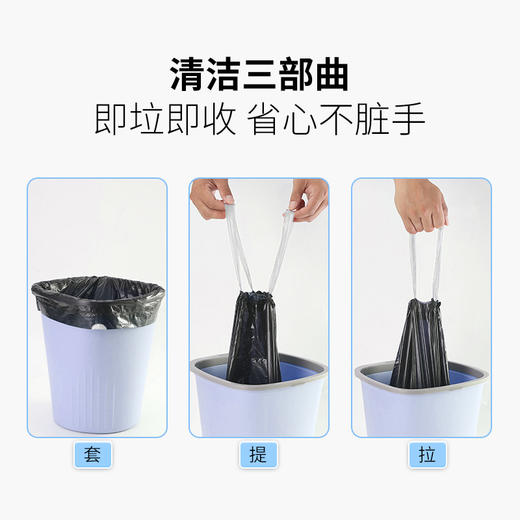 清洁三部曲
即垃即收 省心不脏手

套

提

拉