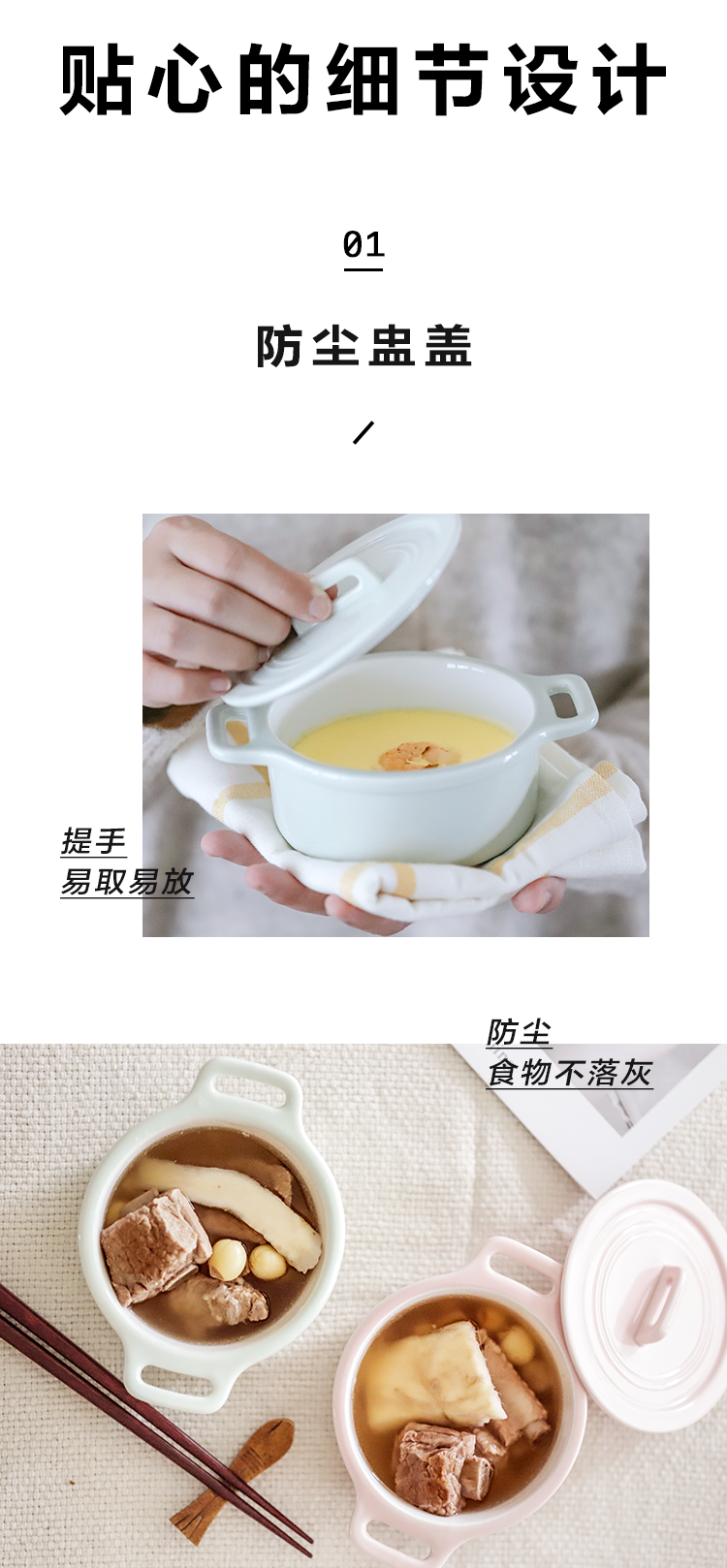 贴心的细节设计

01

防尘盅盖

/

提手
易取易放

防尘
食物不落灰