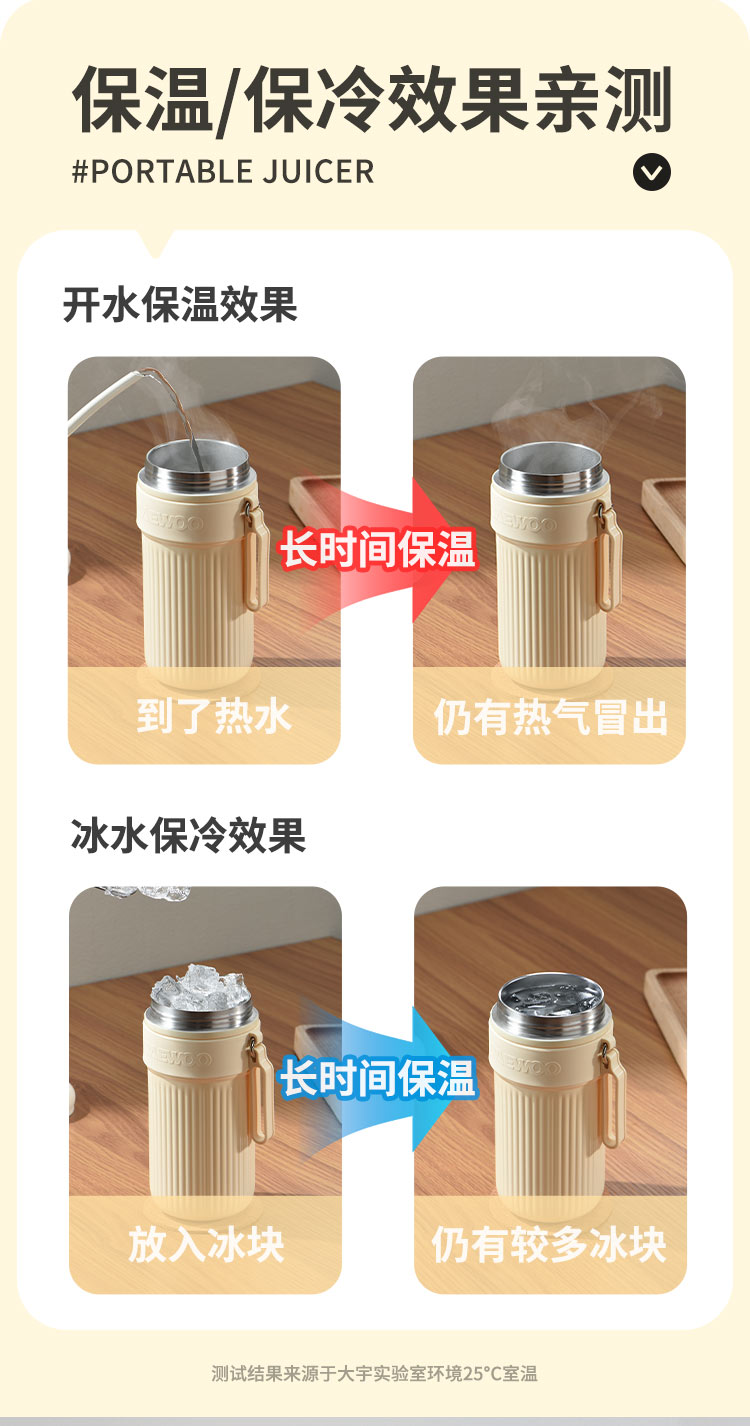 保温/保冷效果亲测
#PORTABLE JUICER

开水保温效果

长时间保温

到了热水

仍有热气冒出

冰水保冷效果

长时间保温

放入冰块

仍有较多冰块

测试结果来源于大宇实验室环境25°C室温