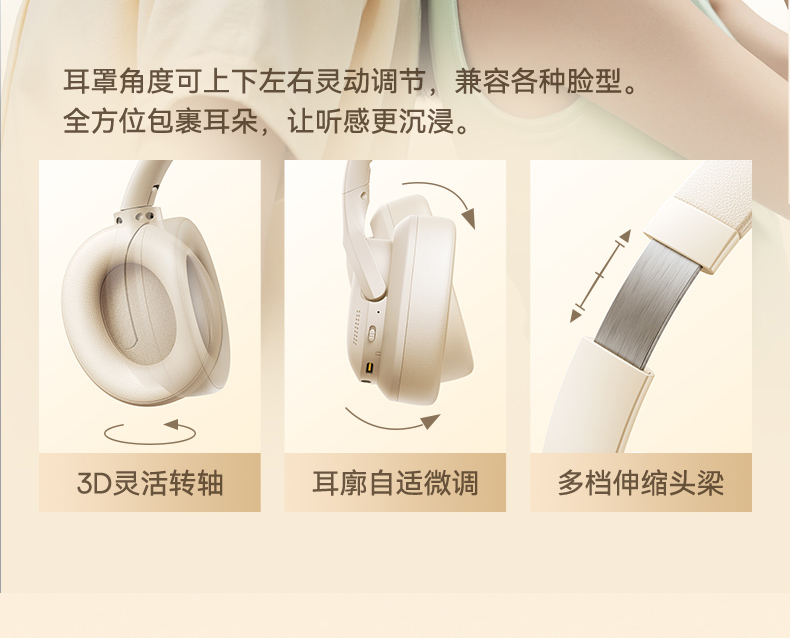 耳罩角度可上下左右灵动调节，兼容各种脸型。
全方位包裹耳朵，让听感更沉浸。

3D灵活转轴

耳廓自适微调

多档伸缩头梁