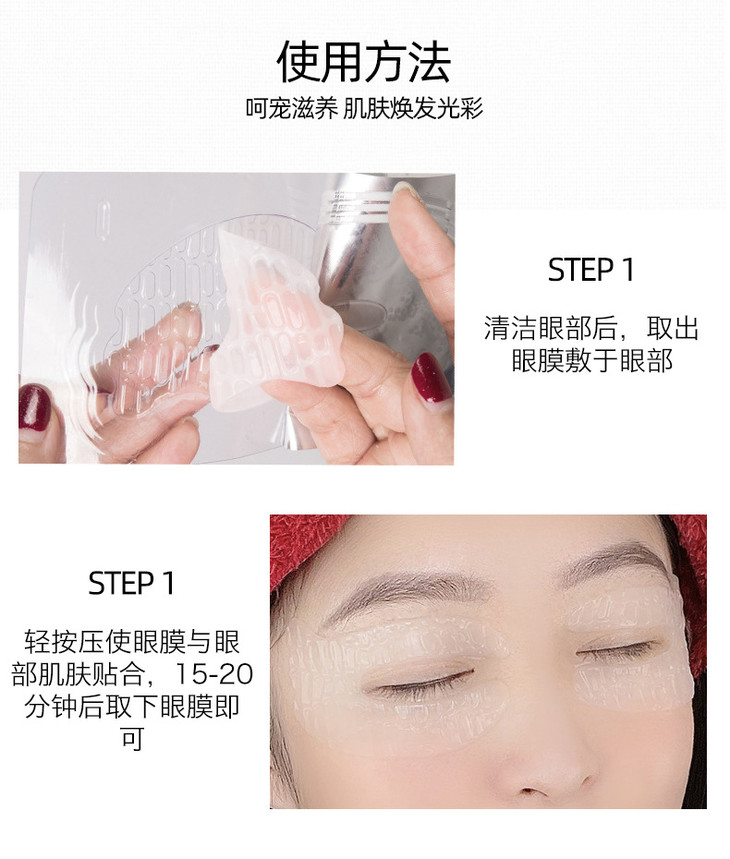 使用方法

呵宠滋养 肌肤焕发光彩

STEP 1

清洁眼部后，取出眼膜敷于眼部

STEP 1

轻按压使眼膜与眼部肌肤贴合，15-20分钟后取下眼膜即可