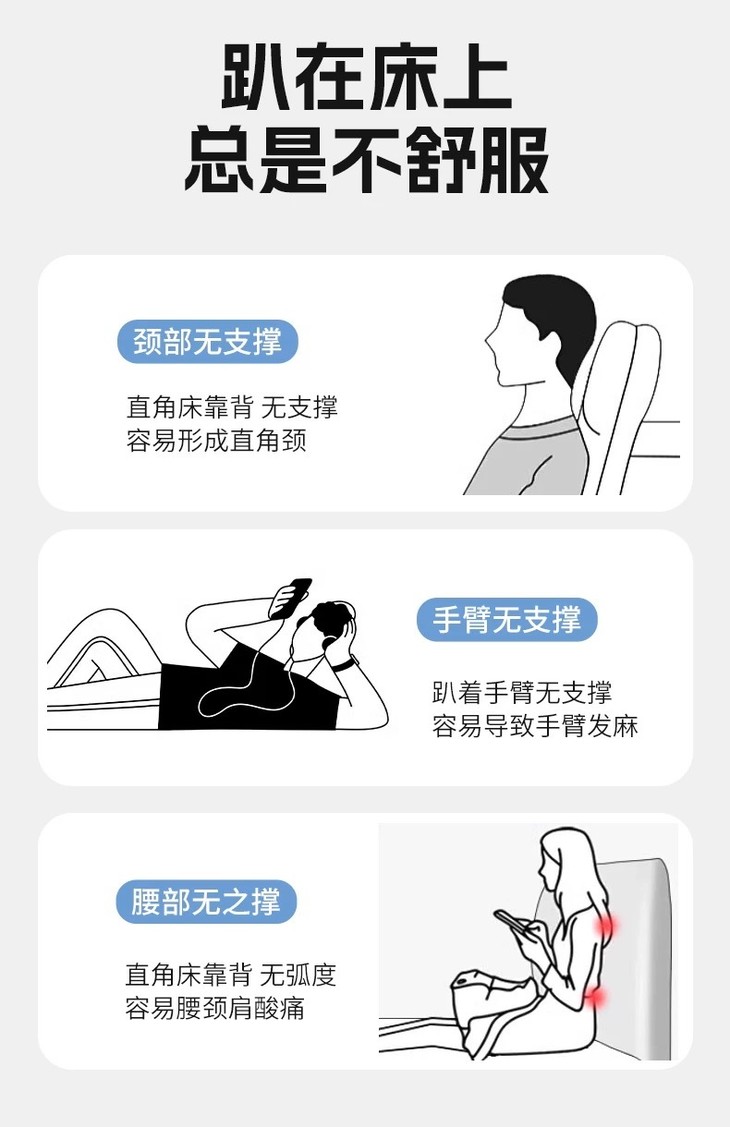 趴在床上
总是不舒服

颈部无支撑

直角床靠背 无支撑
容易形成直角颈

手臂无支撑

趴着手臂无支撑
容易导致手臂发麻

腰部无之撑

直角床靠背 无弧度
容易腰颈肩酸痛