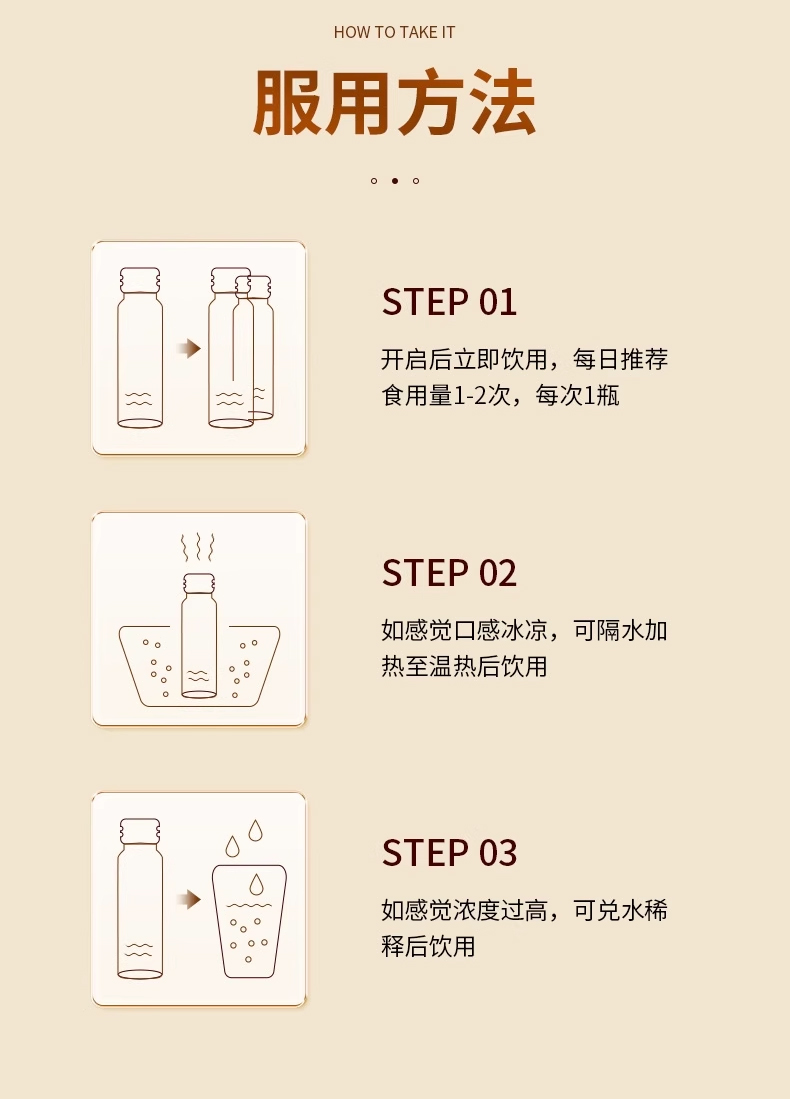 HOW TO TAKE IT

服用方法

STEP 01

开启后立即饮用，每日推荐食用量1-2次，每次1瓶

STEP 02

如感觉口感冰凉，可隔水加热至温热后饮用

STEP 03

如感觉浓度过高，可兑水稀释后饮用