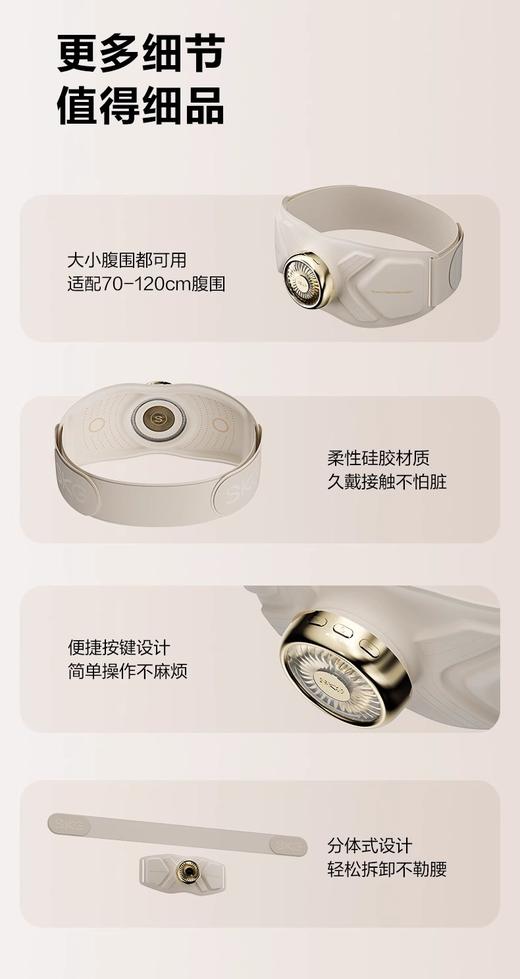 更多细节
值得细品

大小腹围都可用
适配70-120cm腹围

柔性硅胶材质
久戴接触不怕脏

便捷按键设计
简单操作不麻烦

分体式设计
轻松拆卸不勒腰