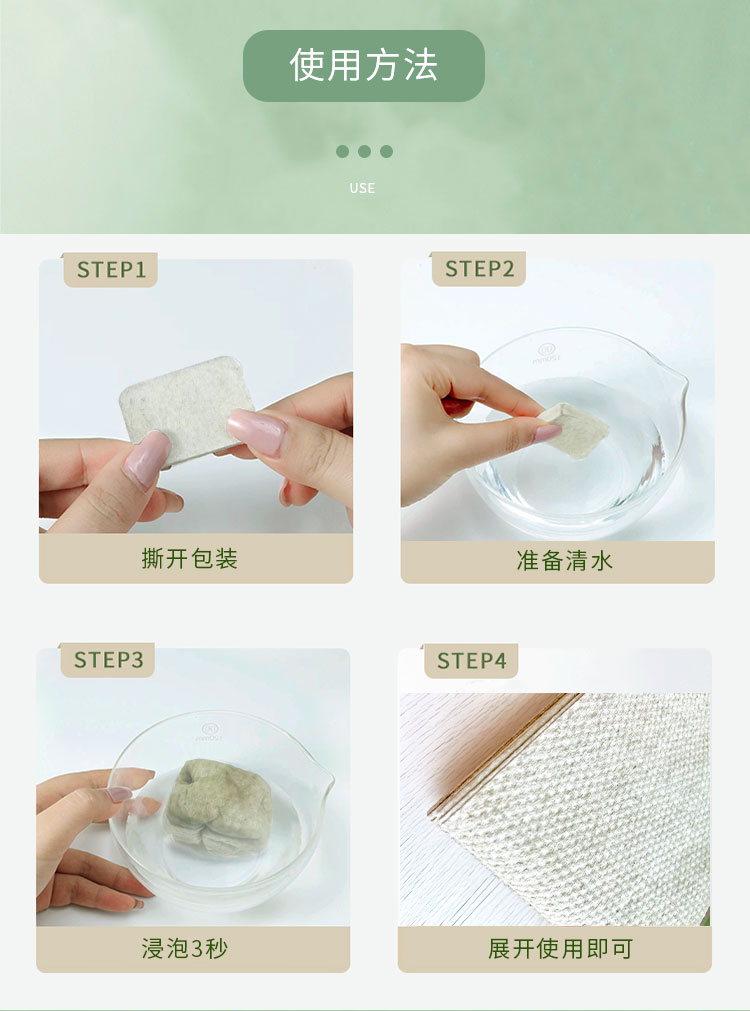 使用方法

USE

STEP1

撕开包装

STEP2

准备清水

STEP3

浸泡3秒

STEP4

展开使用即可