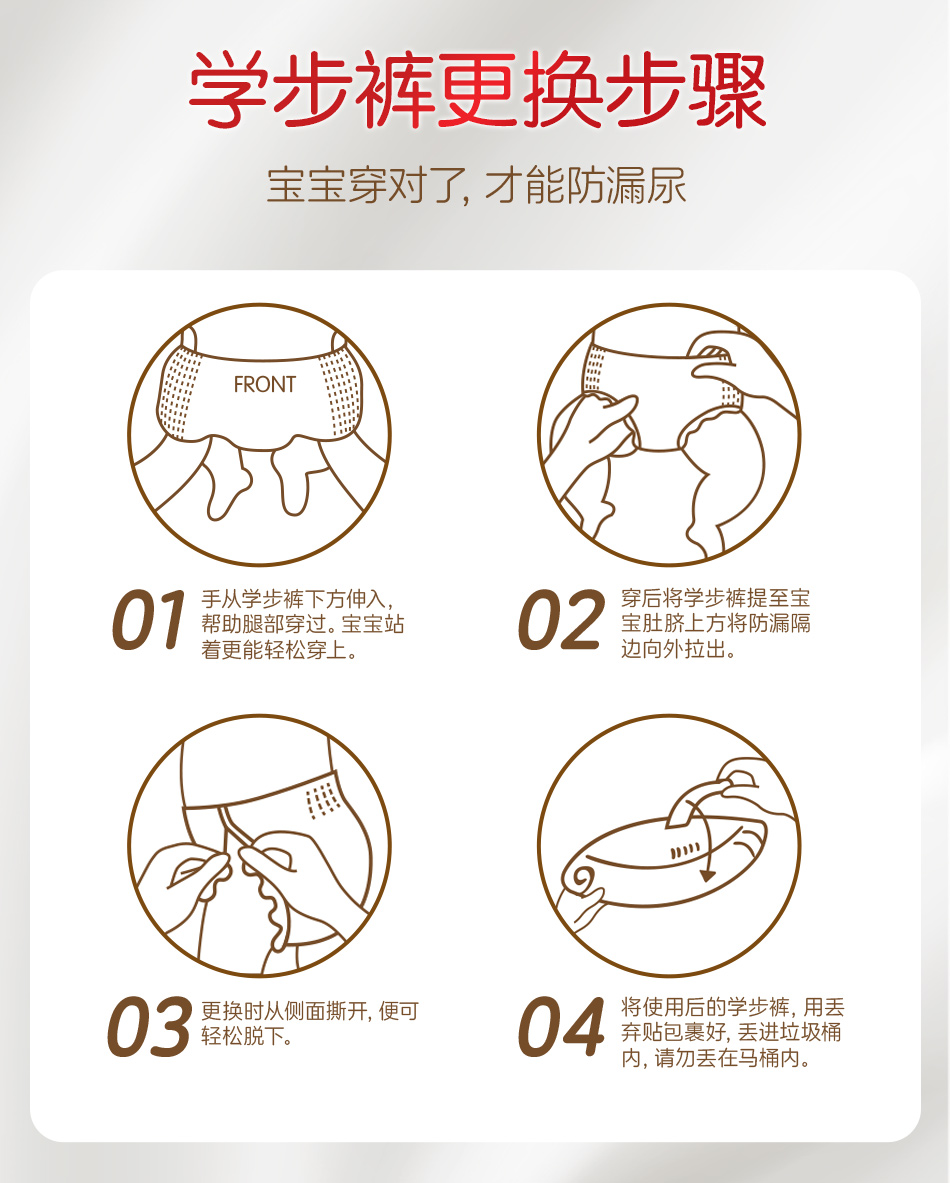 学步裤更换步骤

宝宝穿对了, 才能防漏尿

FRONT

01 手从学步裤下方伸入, 帮助腿部穿过。宝宝站着更能轻松穿上。

02 穿后将学步裤提至宝宝肚脐上方将防漏隔边向外拉出。

03 更换时从侧面撕开, 便可轻松脱下。

04 将使用后的学步裤, 用丢弃贴包裹好, 丢进垃圾桶内, 请勿丢在马桶内。