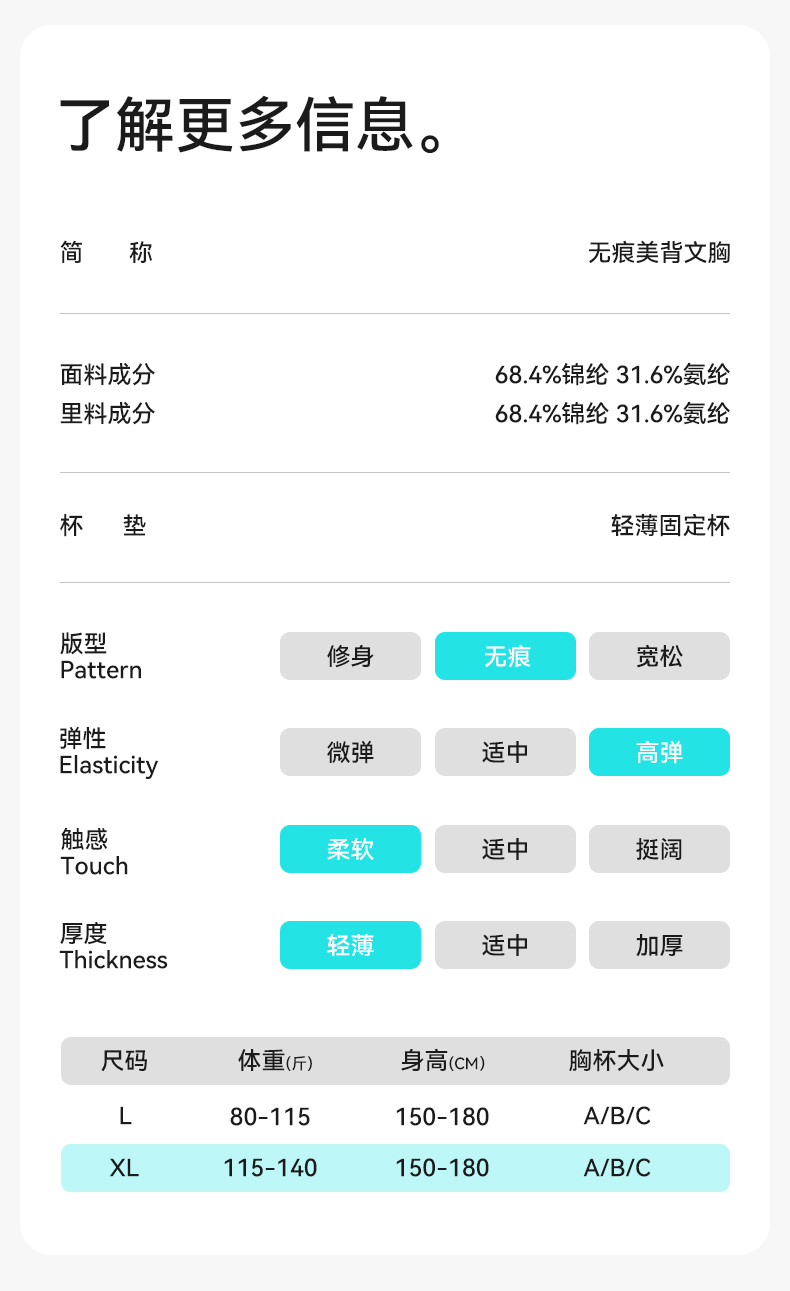 了解更多信息。

简 称 无痕美背文胸

面料成分 68.4%锦纶 31.6%氨纶
里料成分 68.4%锦纶 31.6%氨纶

杯 垫 轻薄固定杯

版型
Pattern
修身 无痕 宽松

弹性
Elasticity
微弹 适中 高弹

触感
Touch
柔软 适中 挺阔

厚度
Thickness
轻薄 适中 加厚

| 尺码 | 体重(斤) | 身高(CM) | 胸杯大小 |
|---|---|---|---|
| L | 80-115 | 150-180 | A/B/C |
| XL | 115-140 | 150-180 | A/B/C |