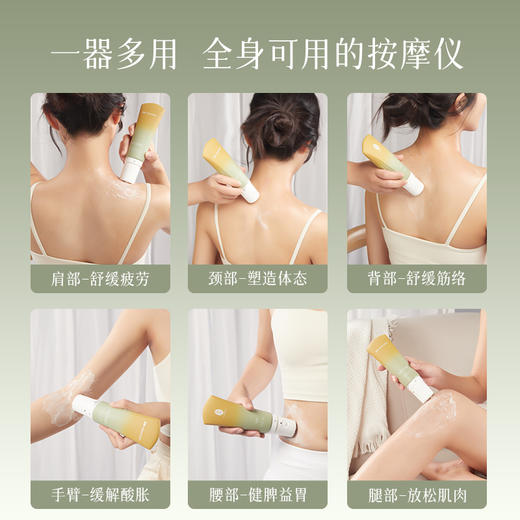 一器多用 全身可用的按摩仪

肩部-舒缓疲劳

颈部-塑造体态

背部-舒缓筋络

手臂-缓解酸胀

腰部-健脾益胃

腿部-放松肌肉