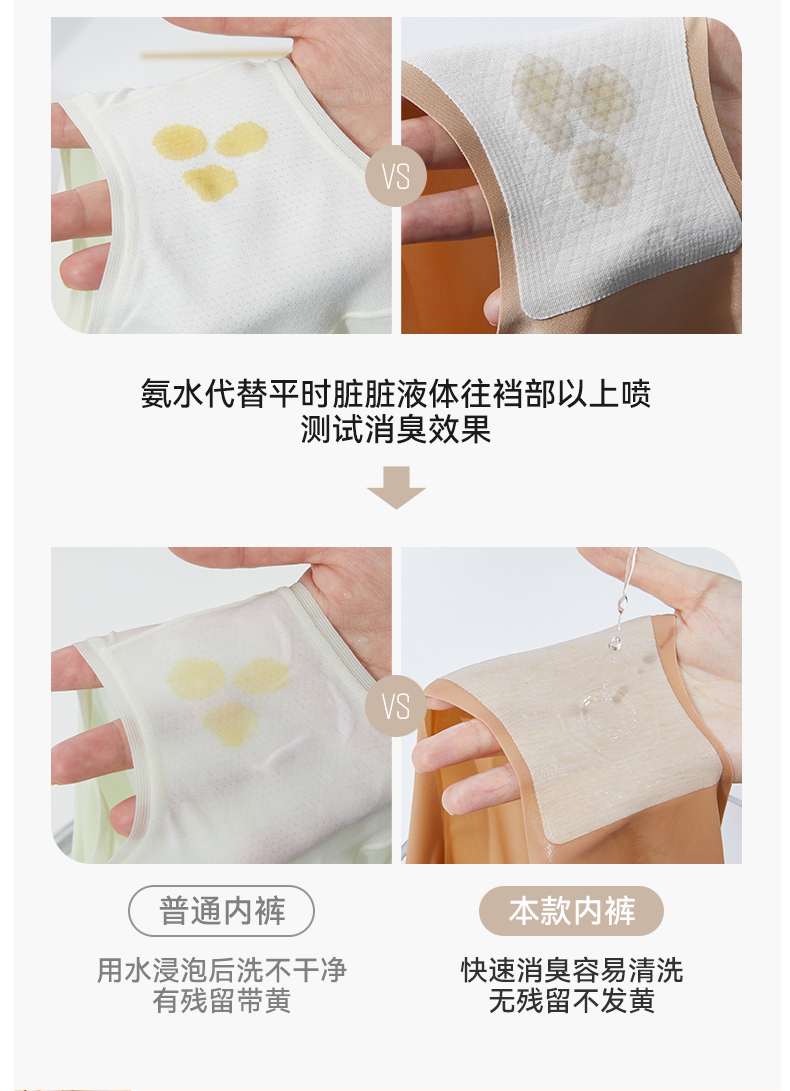 VS

氨水代替平时脏脏液体往裆部以上喷
测试消臭效果

VS

普通内裤

用水浸泡后洗不干净
有残留带黄

本款内裤

快速消臭容易清洗
无残留不发黄