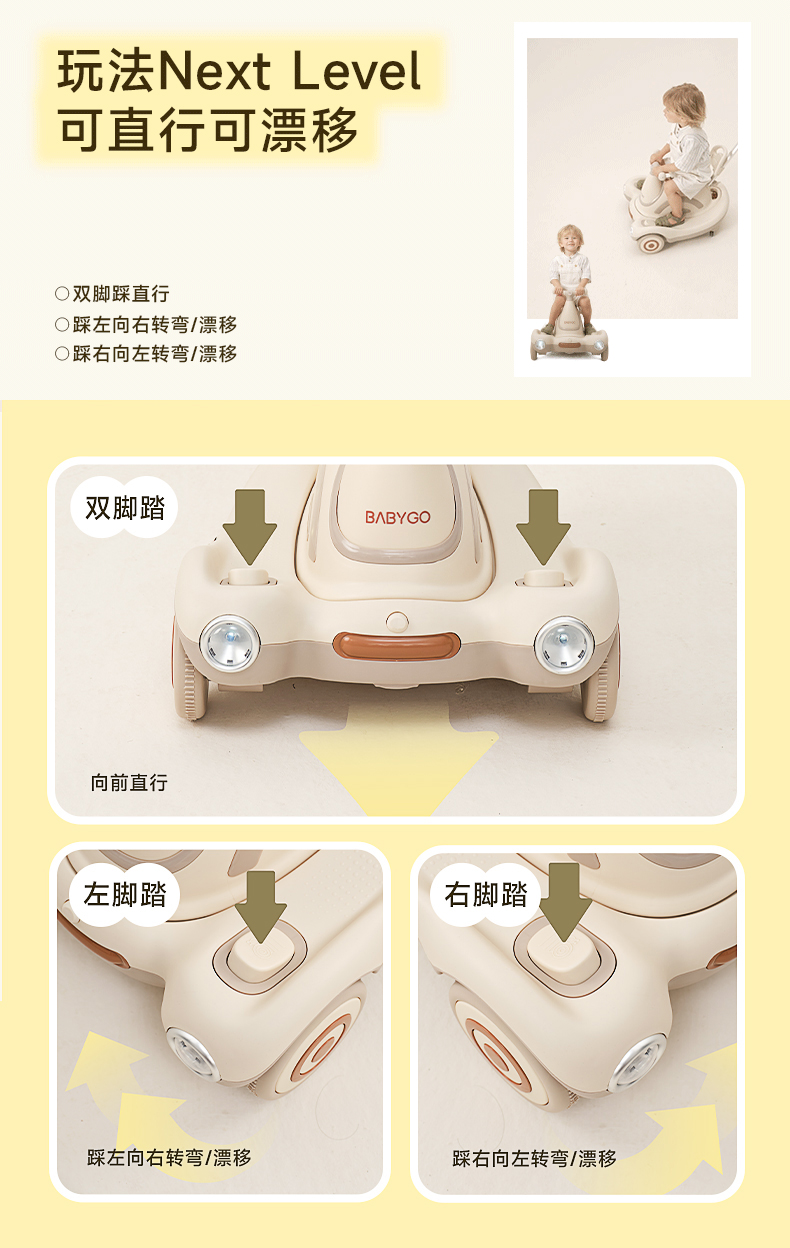 玩法Next Level
可直行可漂移

○双脚踩直行
○踩左向右转弯/漂移
○踩右向左转弯/漂移

双脚踏

BABYGO

向前直行

左脚踏

踩左向右转弯/漂移

右脚踏

踩右向左转弯/漂移