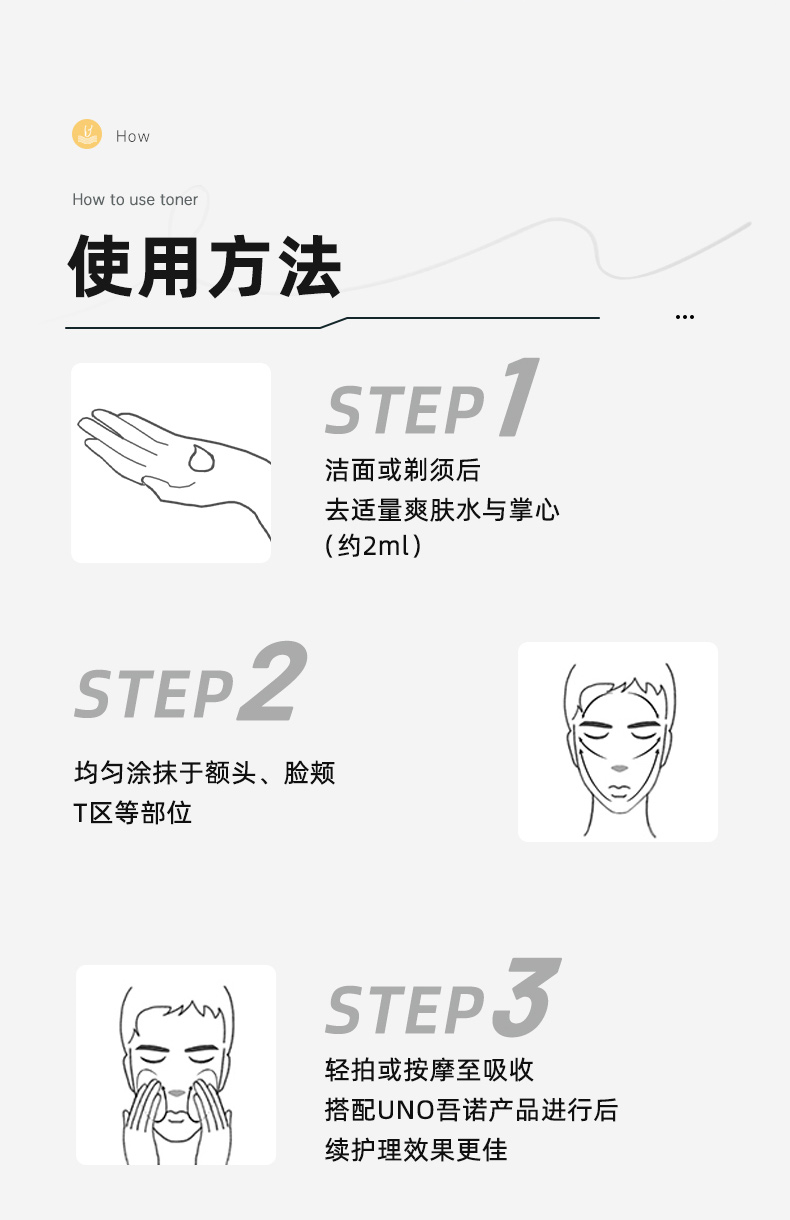 How

How to use toner

使用方法

...

STEP 1

洁面或剃须后
去适量爽肤水与掌心
（约2ml）

STEP 2

均匀涂抹于额头、脸颊
T区等部位

STEP 3

轻拍或按摩至吸收
搭配UNO吾诺产品进行后
续护理效果更佳