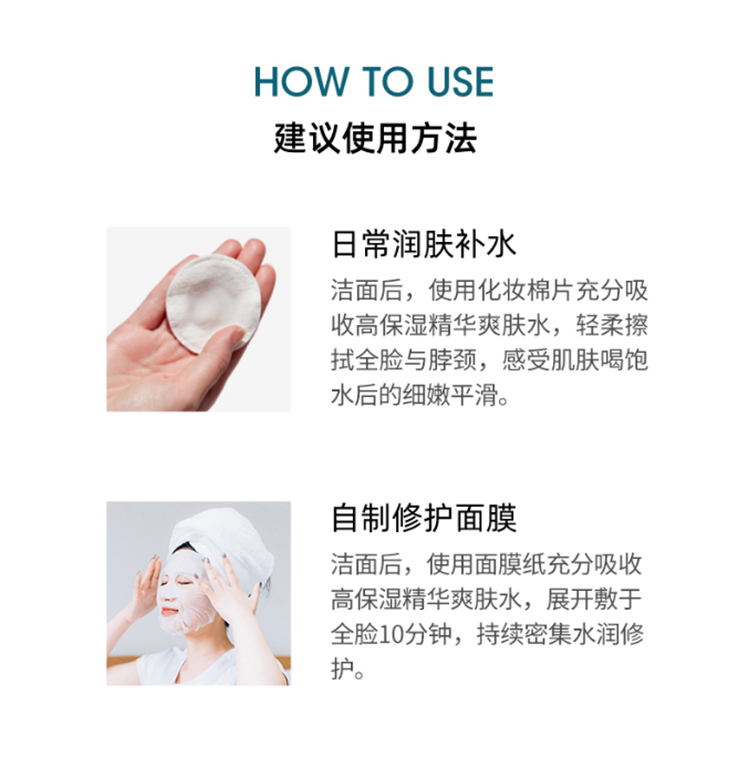 HOW TO USE
建议使用方法

日常润肤补水
洁面后，使用化妆棉片充分吸收高保湿精华爽肤水，轻柔擦拭全脸与脖颈，感受肌肤喝饱水后的细嫩平滑。

自制修护面膜
洁面后，使用面膜纸充分吸收高保湿精华爽肤水，展开敷于全脸10分钟，持续密集水润修护。