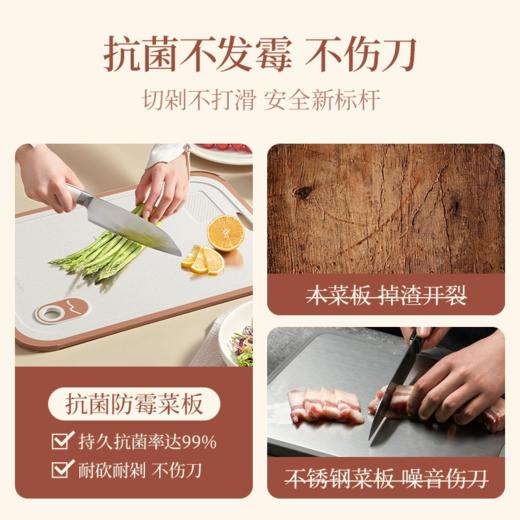 抗菌不发霉 不伤刀

切剁不打滑 安全新标杆

抗菌防霉菜板

持久抗菌率达99%

耐砍耐剁 不伤刀

木菜板 掉渣开裂

不锈钢菜板 噪音伤刀