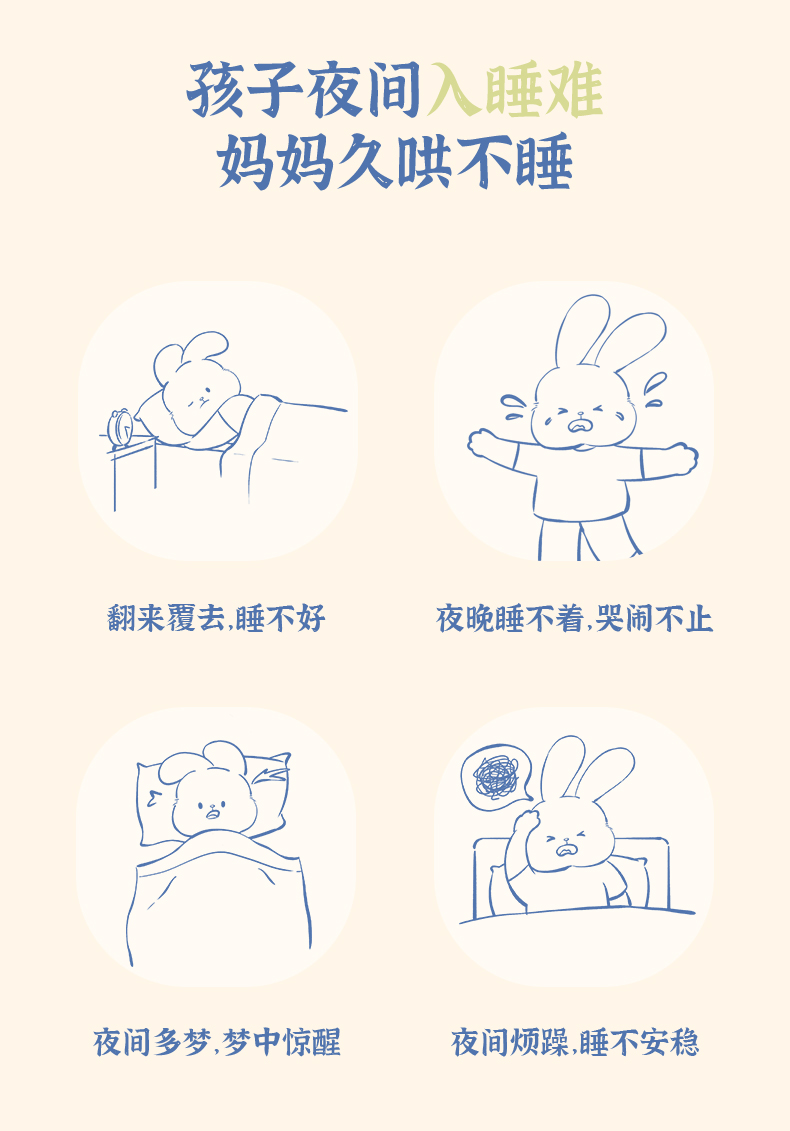 孩子夜间入睡难
妈妈久哄不睡

翻来覆去,睡不好

夜晚睡不着,哭闹不止

夜间多梦,梦中惊醒

夜间烦躁,睡不安稳