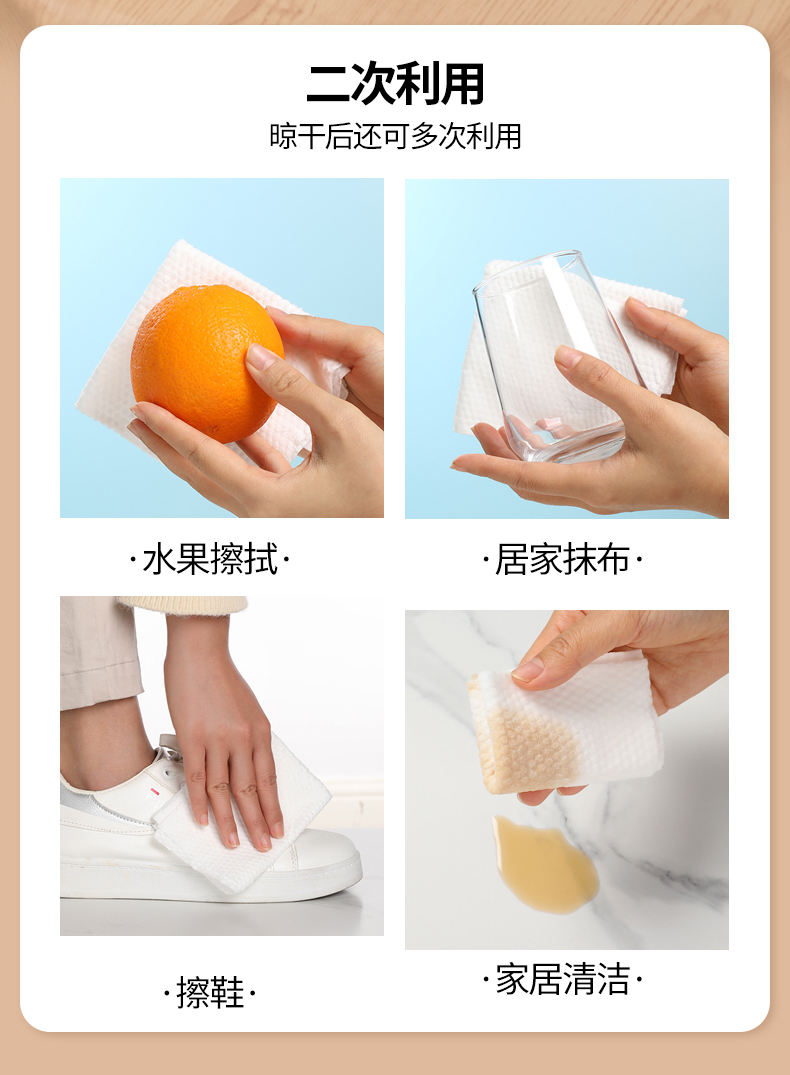 二次利用

晾干后还可多次利用

·水果擦拭·

·居家抹布·

·擦鞋·

·家居清洁·