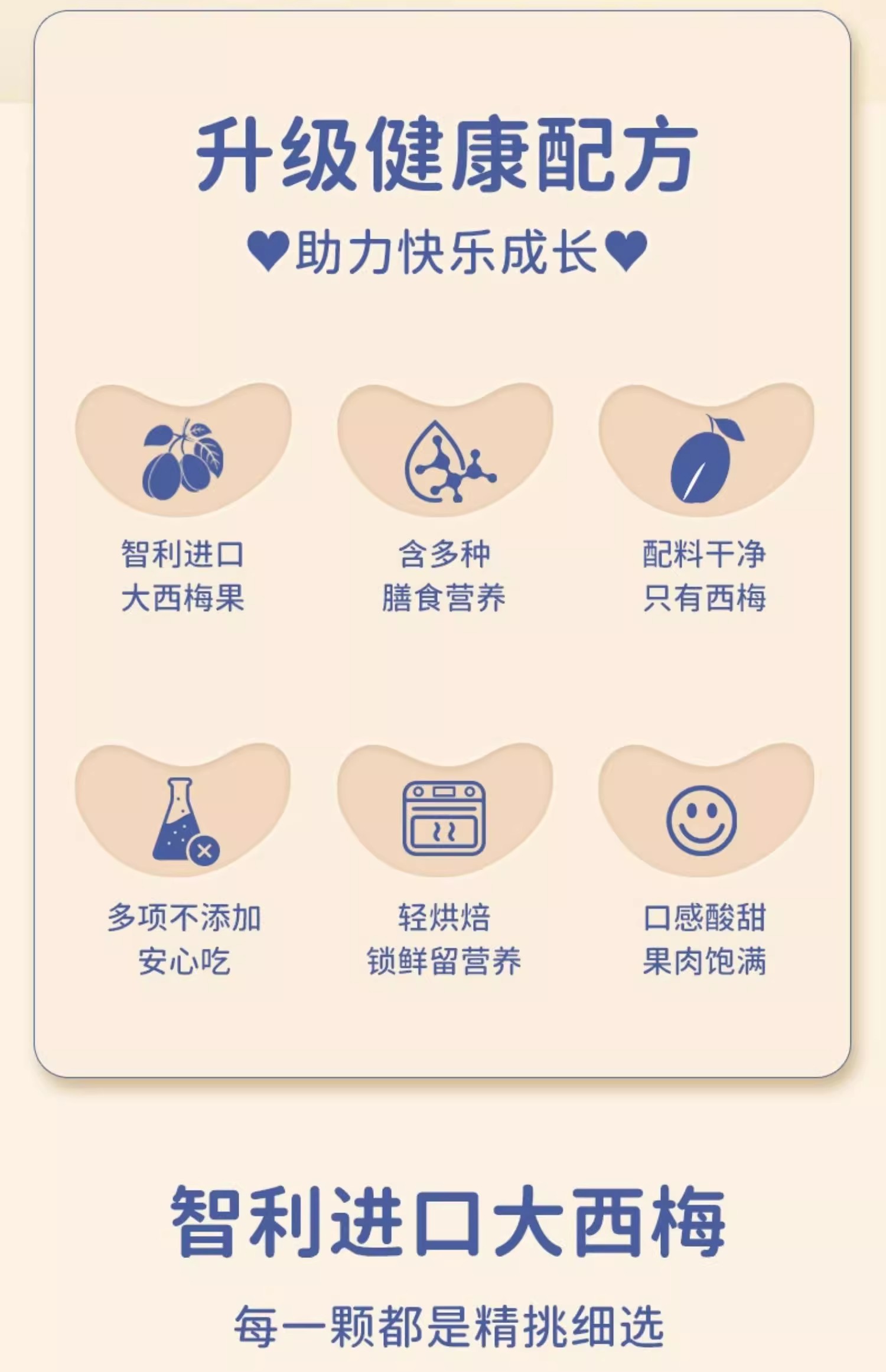 升级健康配方

♥助力快乐成长♥

智利进口
大西梅果

含多种
膳食营养

配料干净
只有西梅

多项不添加
安心吃

轻烘焙
锁鲜留营养

口感酸甜
果肉饱满

智利进口大西梅

每一颗都是精挑细选