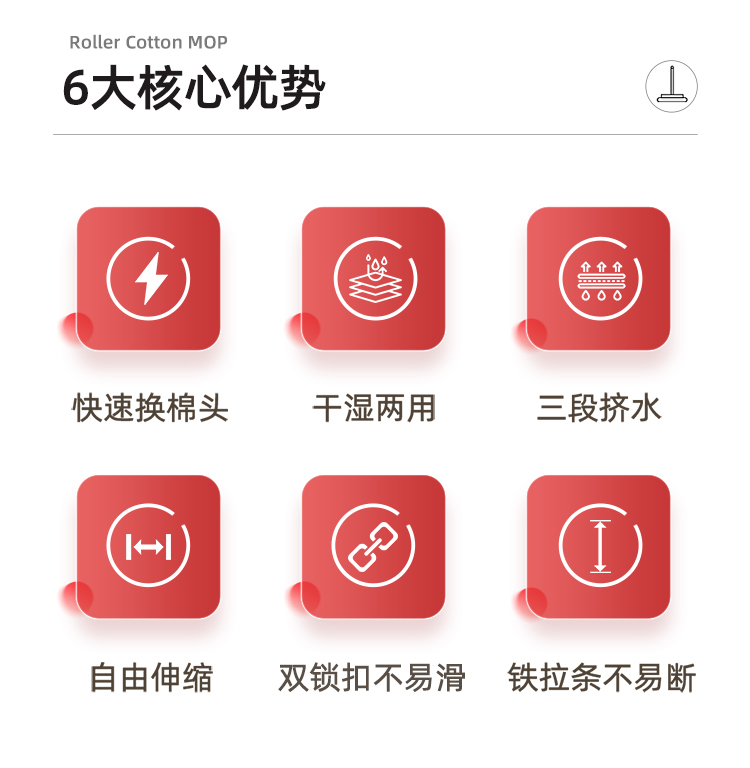 Roller Cotton MOP

6大核心优势

快速换棉头

干湿两用

三段挤水

自由伸缩

双锁扣不易滑

铁拉条不易断