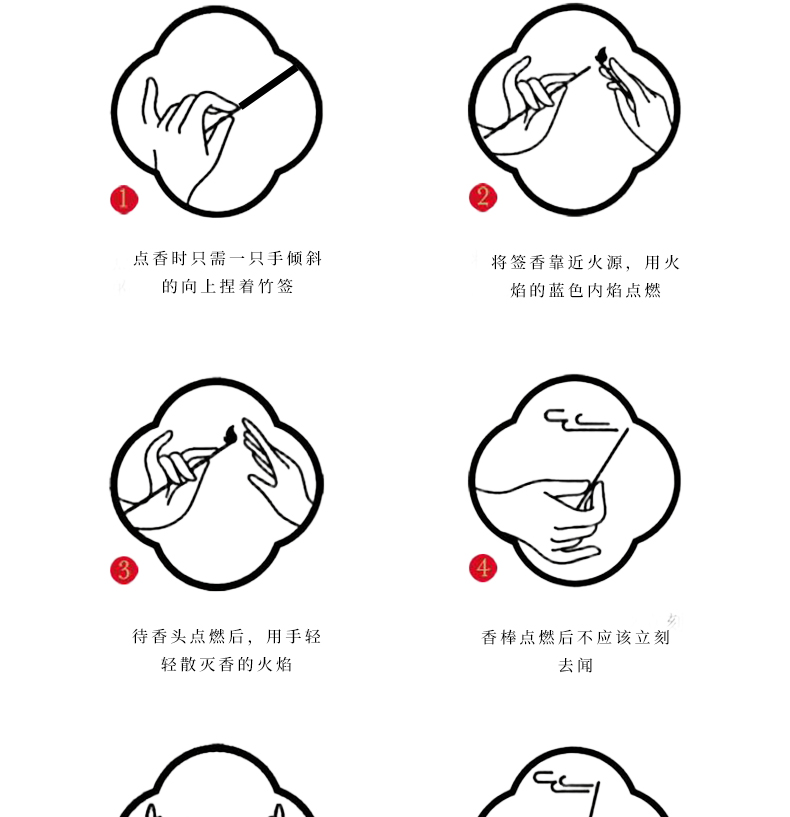 1

点香时只需一只手倾斜的向上捏着竹签

2

将签香靠近火源，用火焰的蓝色内焰点燃

3

待香头点燃后，用手轻轻散灭香的火焰

4

香棒点燃后不应该立刻去闻