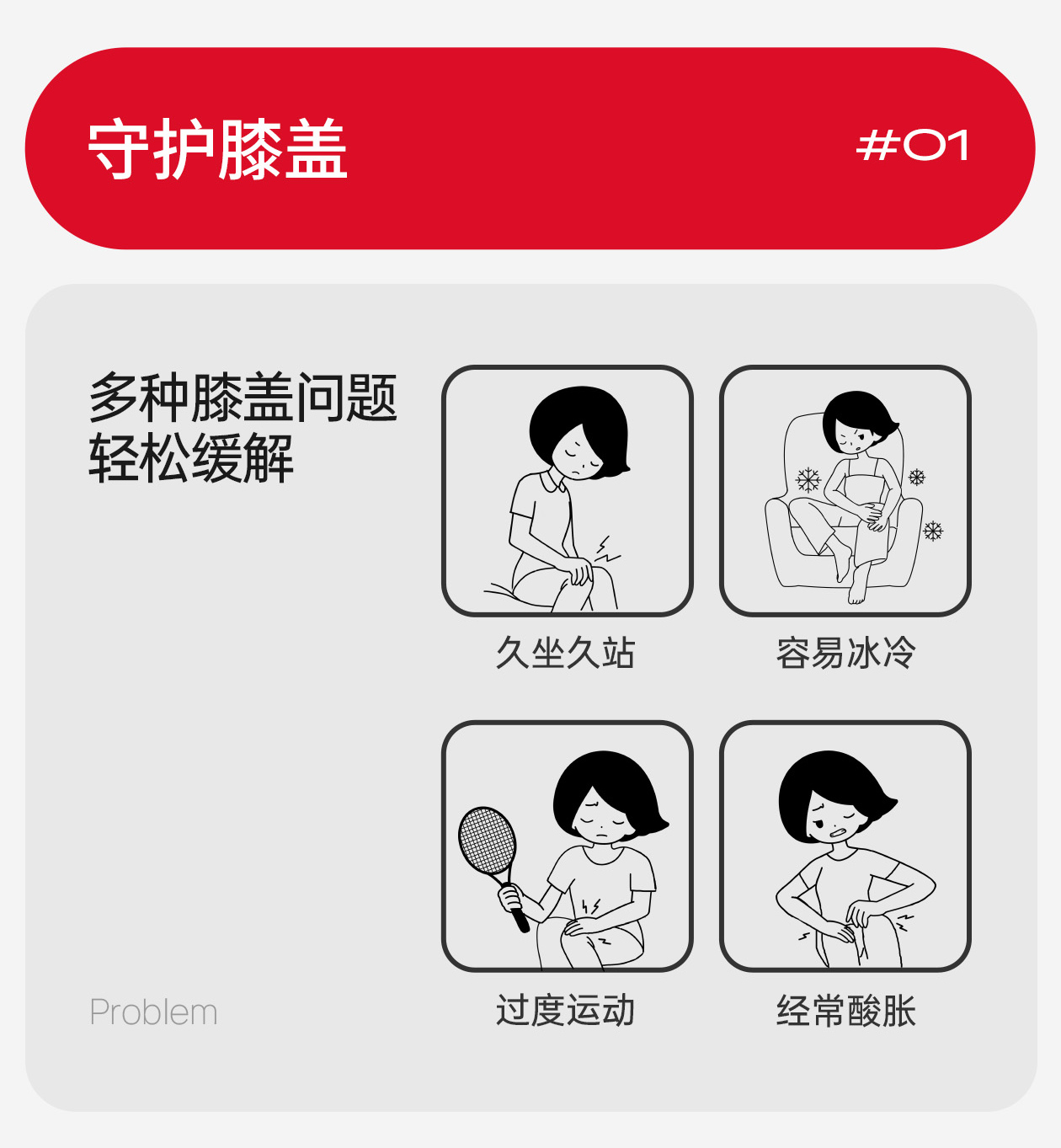 守护膝盖 #01

多种膝盖问题
轻松缓解

久坐久站

容易冰冷

过度运动

经常酸胀

Problem