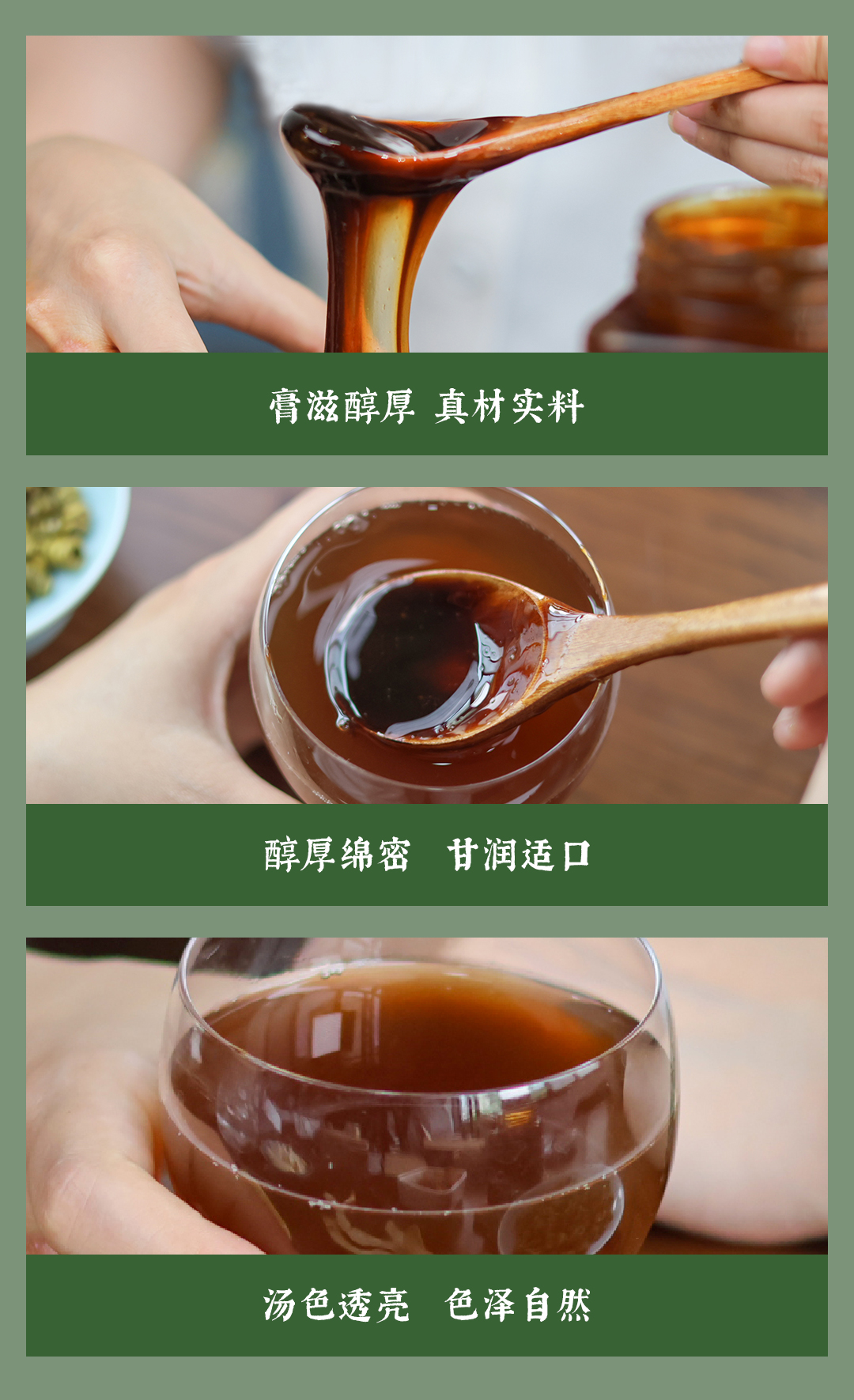 膏滋醇厚 真材实料

醇厚绵密 甘润适口

汤色透亮 色泽自然