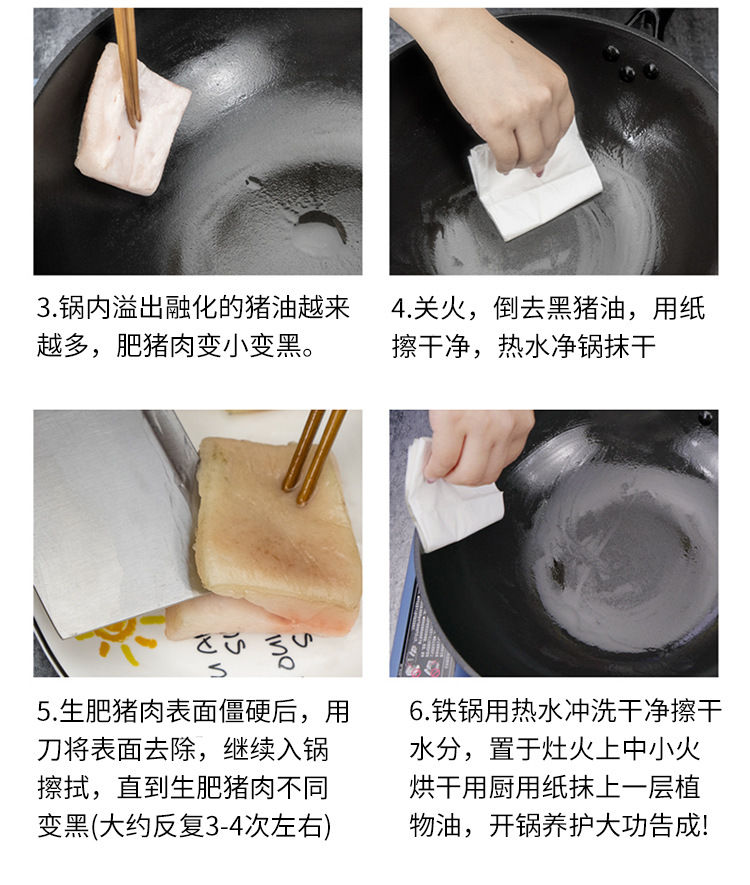 3.锅内溢出融化的猪油越来越多，肥猪肉变小变黑。

4.关火，倒去黑猪油，用纸擦干净，热水净锅抹干

5.生肥猪肉表面僵硬后，用刀将表面去除，继续入锅擦拭，直到生肥猪肉不同变黑(大约反复3-4次左右)

6.铁锅用热水冲洗干净擦干水分，置于灶火上中小火烘干用厨用纸抹上一层植物油，开锅养护大功告成!