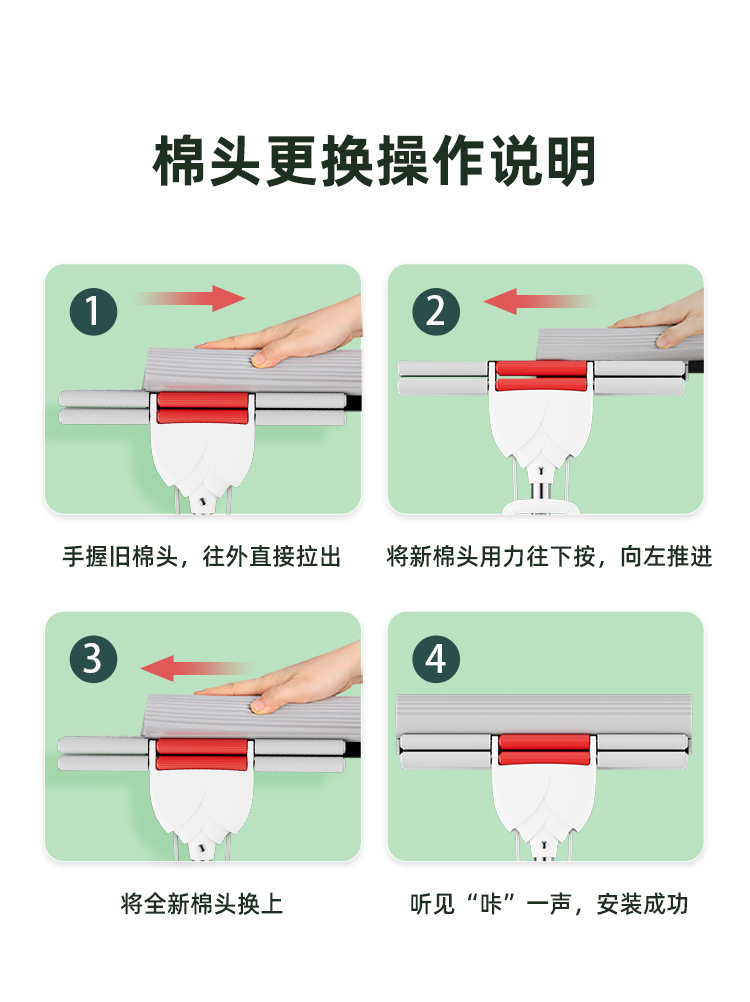 棉头更换操作说明

1

手握旧棉头，往外直接拉出

2

将新棉头用力往下按，向左推进

3

将全新棉头换上

4

听见“咔”一声，安装成功