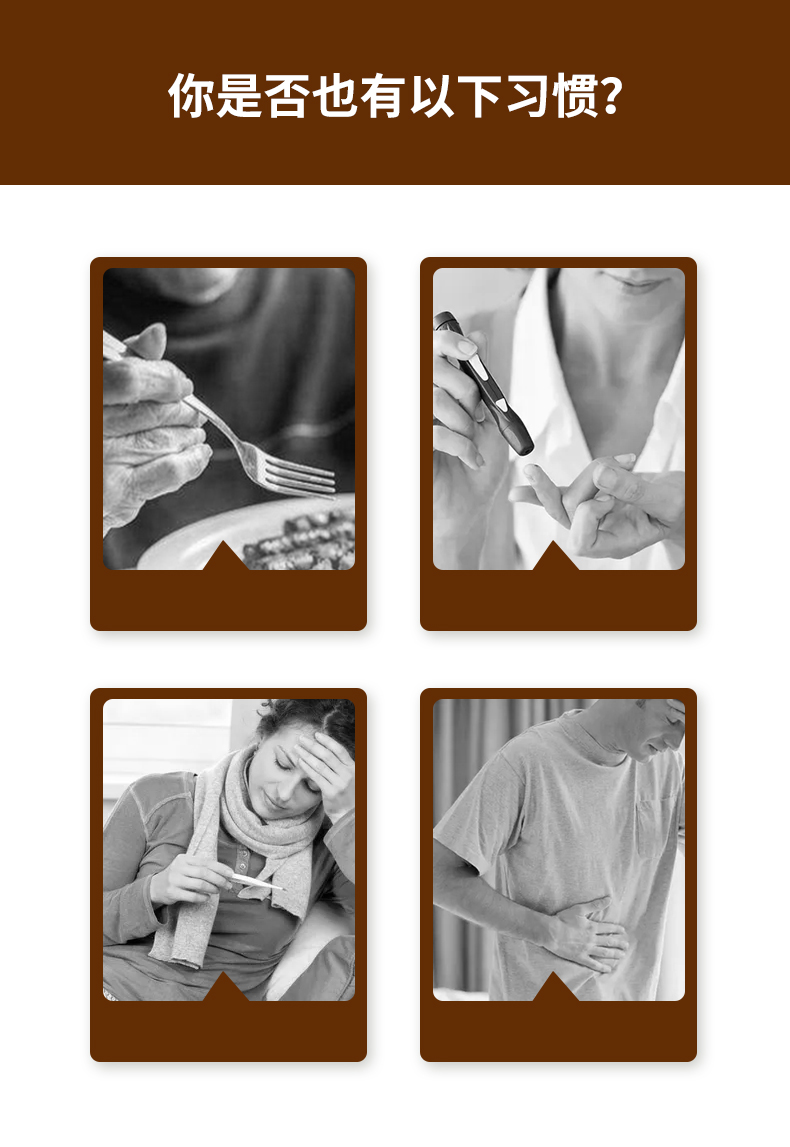 你是否也有以下习惯？