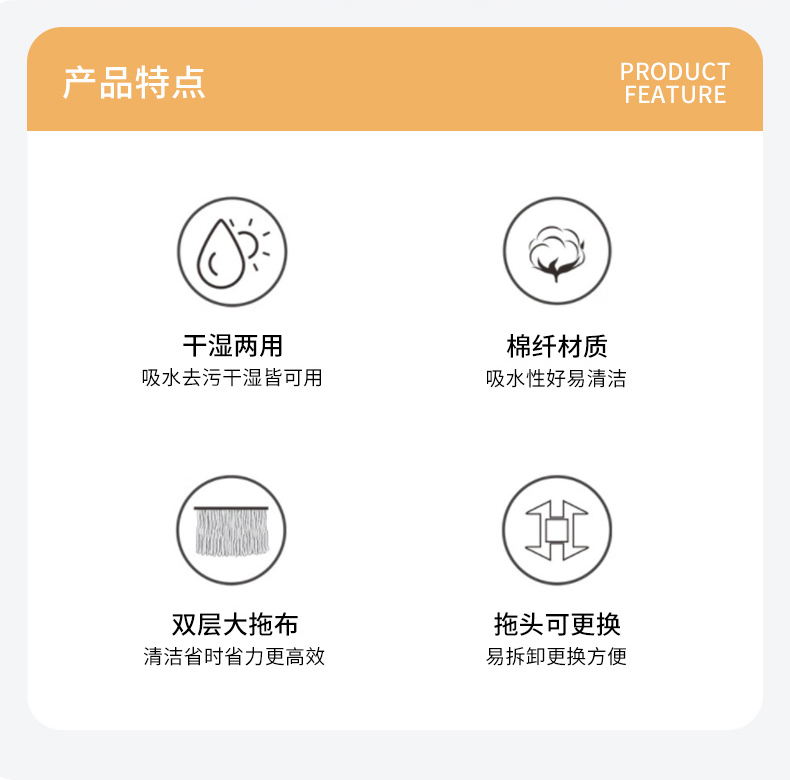 产品特点

PRODUCT
FEATURE

干湿两用
吸水去污干湿皆可用

棉纤材质
吸水性好易清洁

双层大拖布
清洁省时省力更高效

拖头可更换
易拆卸更换方便