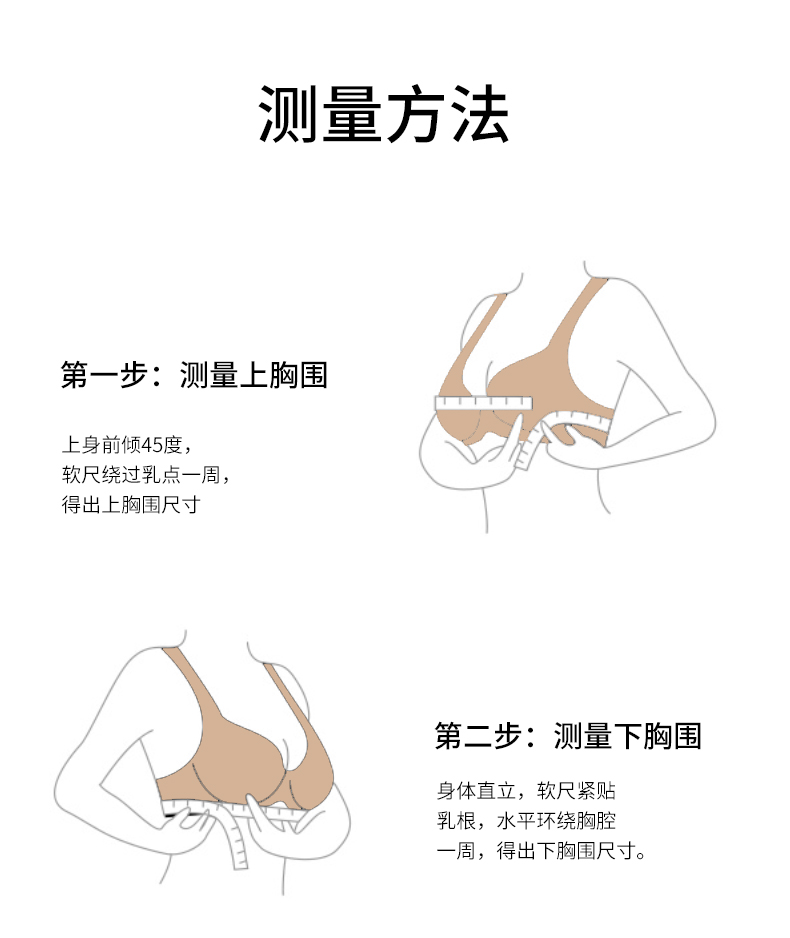 测量方法

第一步：测量上胸围

上身前倾45度，
软尺绕过乳点一周，
得出上胸围尺寸

第二步：测量下胸围

身体直立，软尺紧贴
乳根，水平环绕胸腔
一周，得出下胸围尺寸。