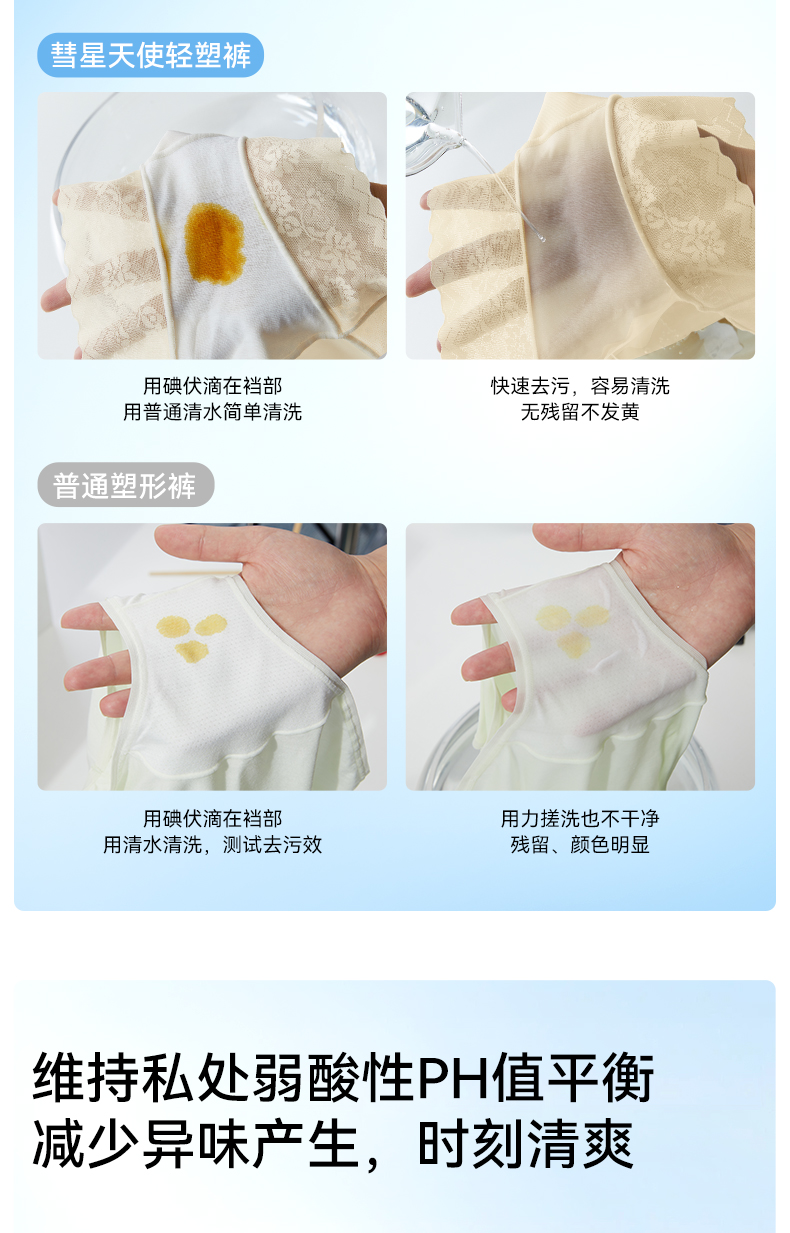 彗星天使轻塑裤

用碘伏滴在裆部
用普通清水简单清洗

快速去污，容易清洗
无残留不发黄

普通塑形裤

用碘伏滴在裆部
用清水清洗，测试去污效

用力搓洗也不干净
残留、颜色明显

维持私处弱酸性PH值平衡
减少异味产生，时刻清爽